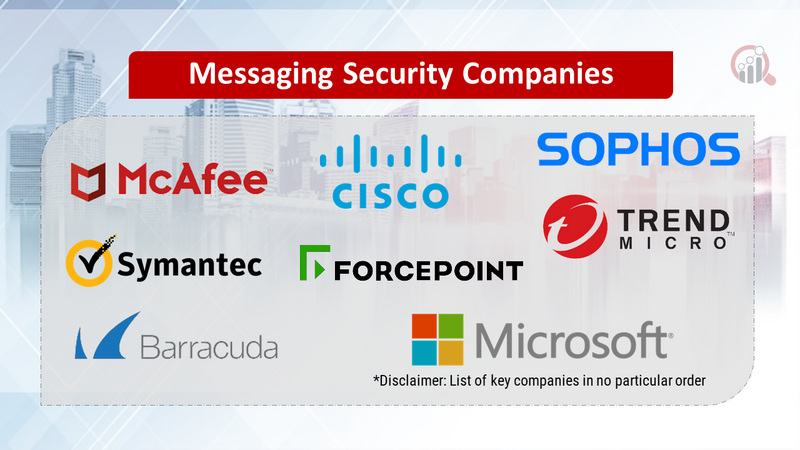 Messaging Security Companies

McAfee

CISCO

SOPHOS

TREND MICRO

Symantec

FORCEPOINT

Barracuda

Microsoft

*Disclaimer: List of key companies in no particular order