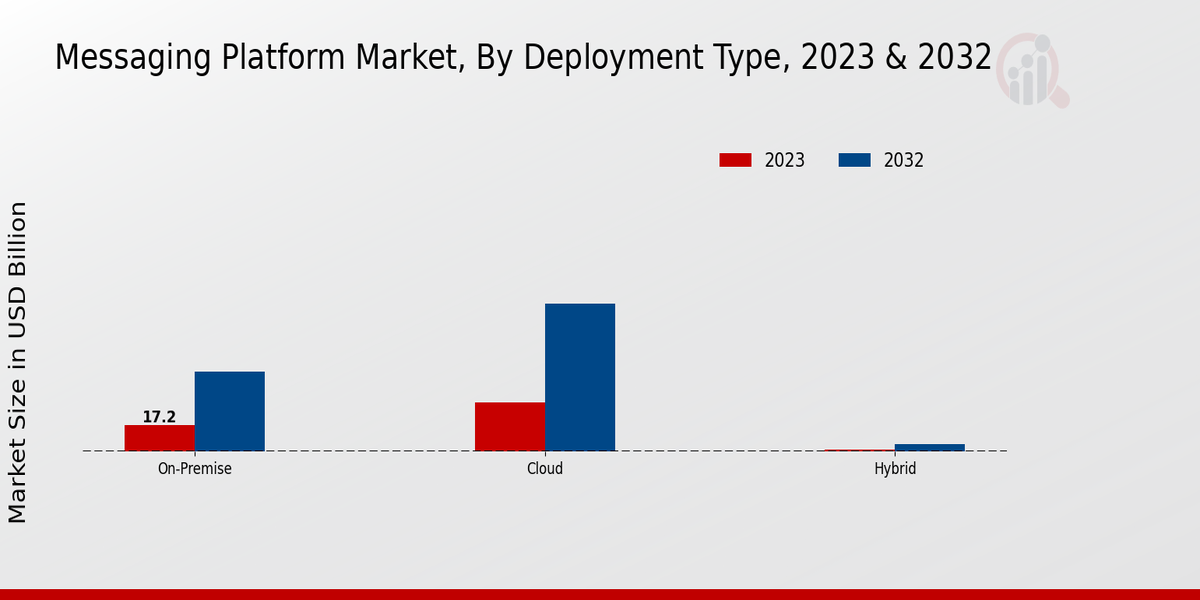 Messaging Platform Market, By Deployment Type, 2023 & 2032

2023
2032

Market Size in USD Billion

17.2

On-Premise
Cloud
Hybrid