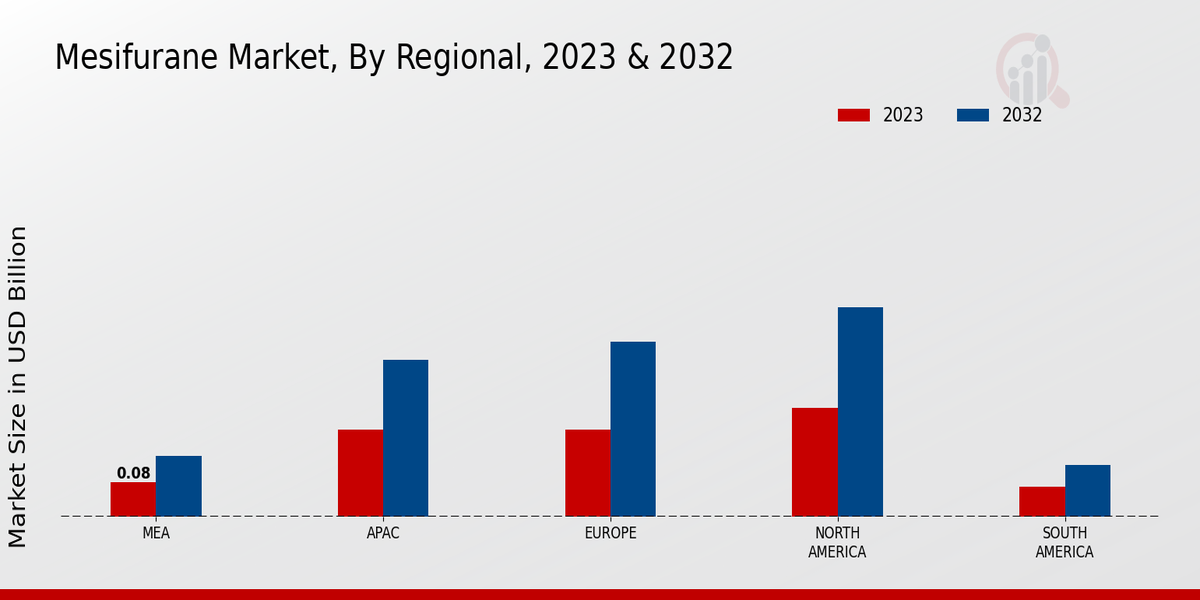 Mesifurane Market, By Regional, 2023 & 2032

2023 2032

Market Size in USD Billion

0.08

MEA

APAC

EUROPE

NORTH AMERICA

SOUTH AMERICA