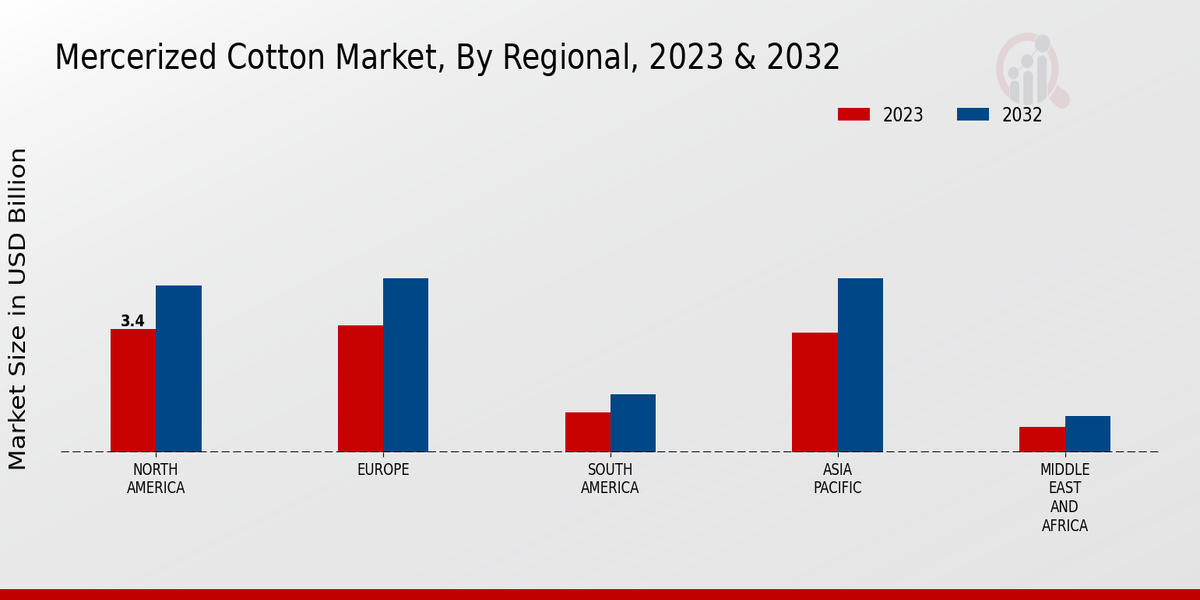 Mercerized Cotton Market, By Regional, 2023 & 2032

2023
2032

Market Size in USD Billion

3.4

NORTH AMERICA
EUROPE
SOUTH AMERICA
ASIA PACIFIC
MIDDLE EAST AND AFRICA