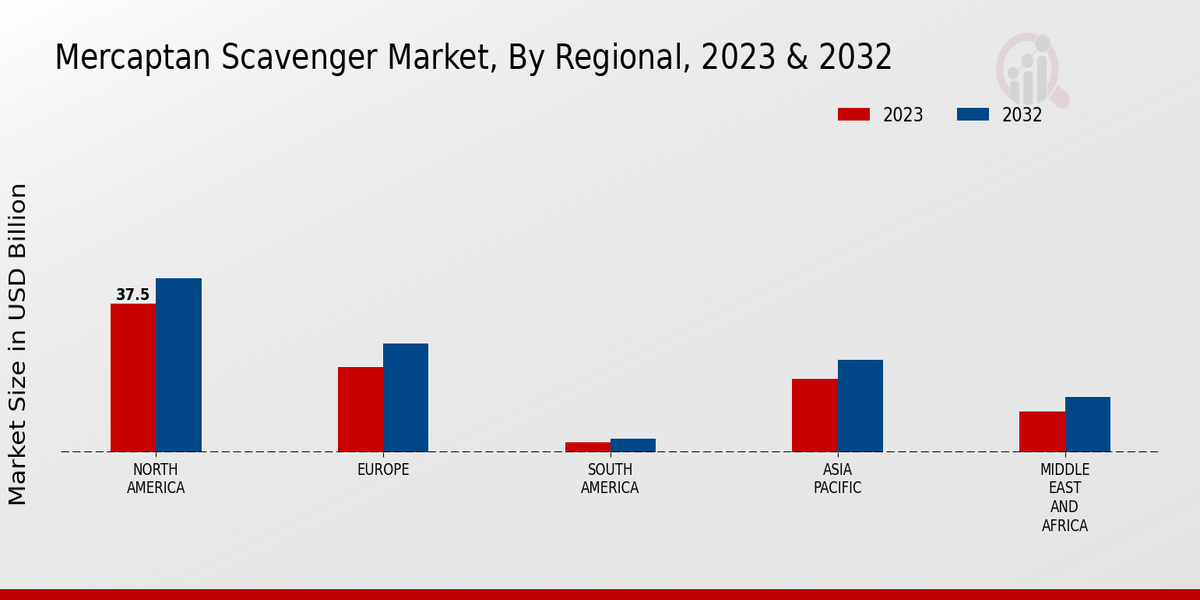 Mercaptan Scavenger Market, By Regional, 2023 & 2032

2023
2032

Market Size in USD Billion

37.5

NORTH AMERICA
EUROPE
SOUTH AMERICA
ASIA PACIFIC
MIDDLE EAST AND AFRICA