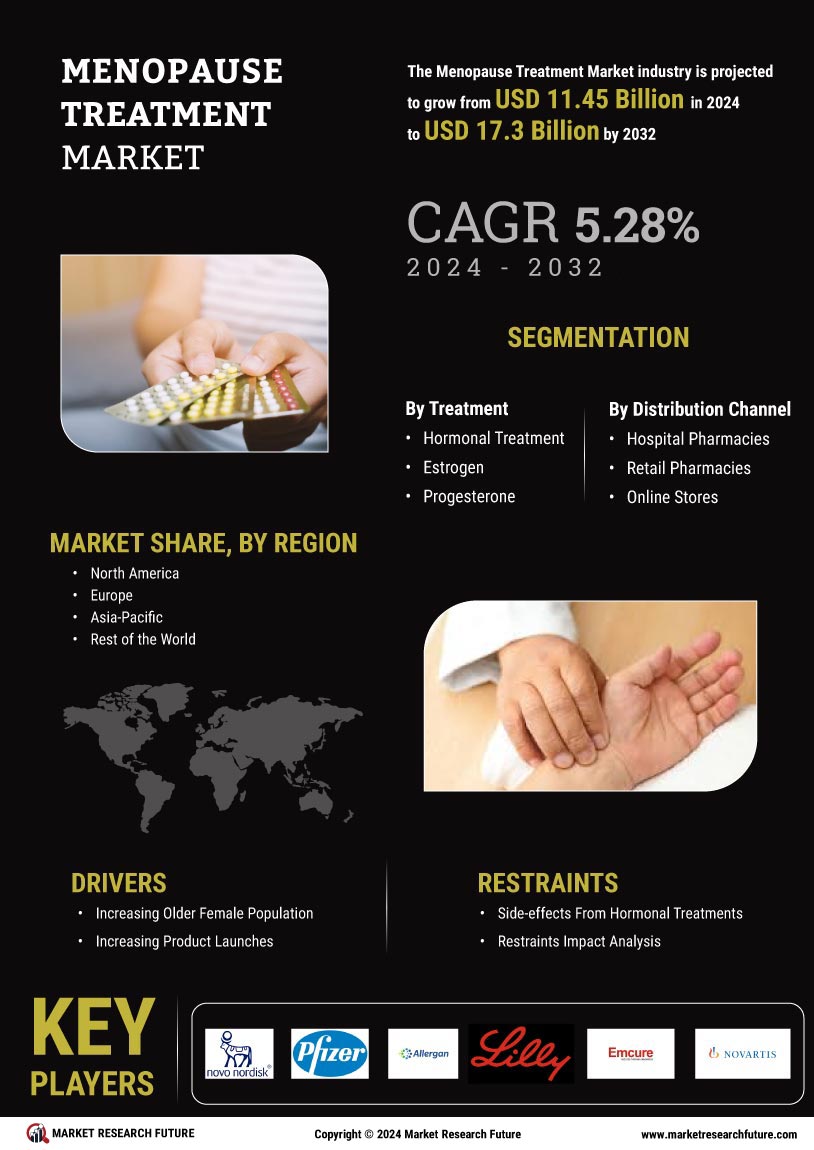 MENOPAUSE TREATMENT MARKET

The Menopause Treatment Market industry is projected to grow from USD 11.45 Billion in 2024 to USD 17.3 Billion by 2032

CAGR 5.28%
2024 - 2032

SEGMENTATION

By Treatment
• Hormonal Treatment
• Estrogen
• Progesterone

By Distribution Channel
• Hospital Pharmacies
• Retail Pharmacies
• Online Stores

MARKET SHARE, BY REGION
• North America
• Europe
• Asia-Pacific
• Rest of the World

DRIVERS
• Increasing Older Female Population
• Increasing Product Launches

RESTRAINTS
• Side-effects From Hormonal Treatments
• Restraints Impact Analysis

KEY PLAYERS

novo nordisk
Pfizer
Allergan
Lilly
Emcure
NOVARTIS

MARKET RESEARCH FUTURE
Copyright © 2024 Market Research Future
www.marketresearchfuture.com