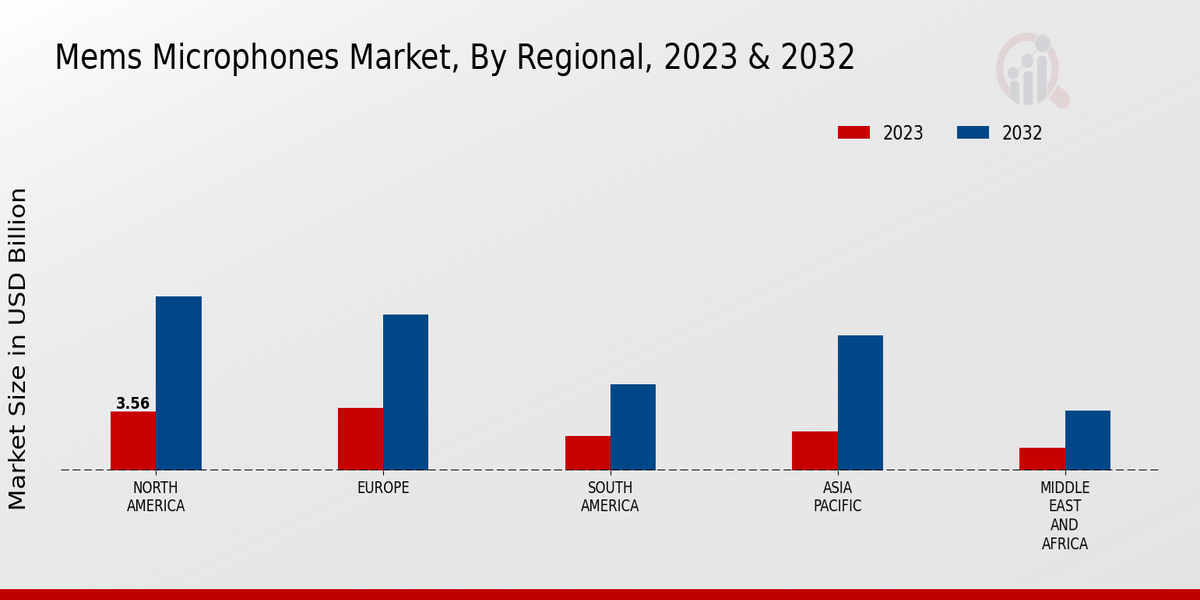 Mems Microphones Market, By Regional, 2023 & 2032

2023 2032

Market Size in USD Billion

3.56

NORTH AMERICA

EUROPE

SOUTH AMERICA

ASIA PACIFIC

MIDDLE EAST AND AFRICA