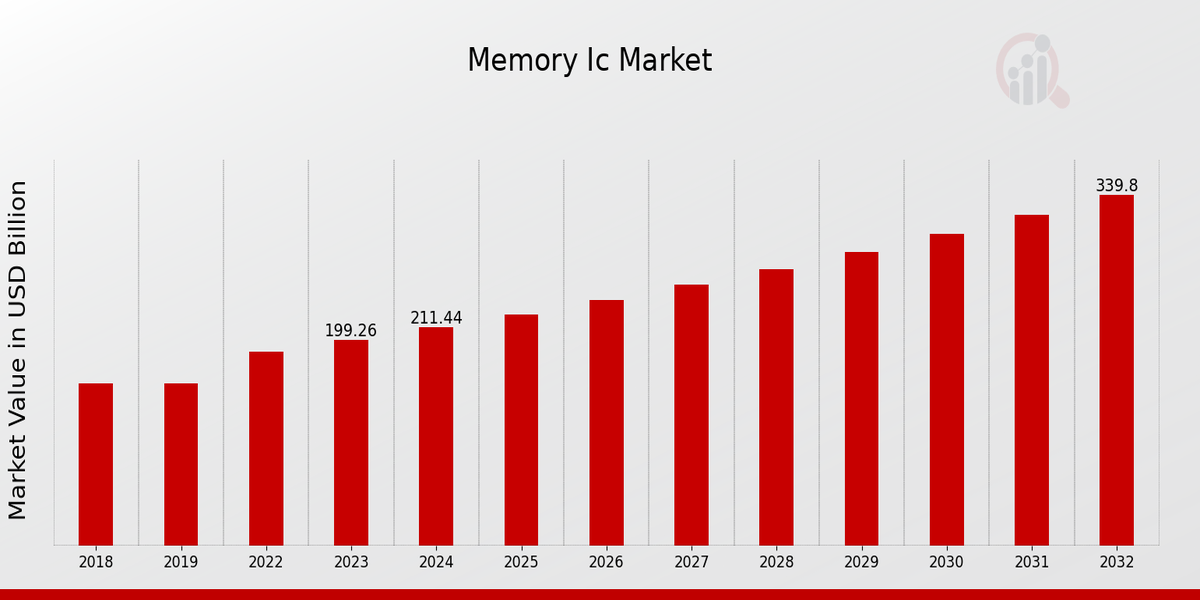 Memory Ic Market

Market Value in USD Billion

199.26
211.44
339.8

2018
2019
2022
2023
2024
2025
2026
2027
2028
2029
2030
2031
2032