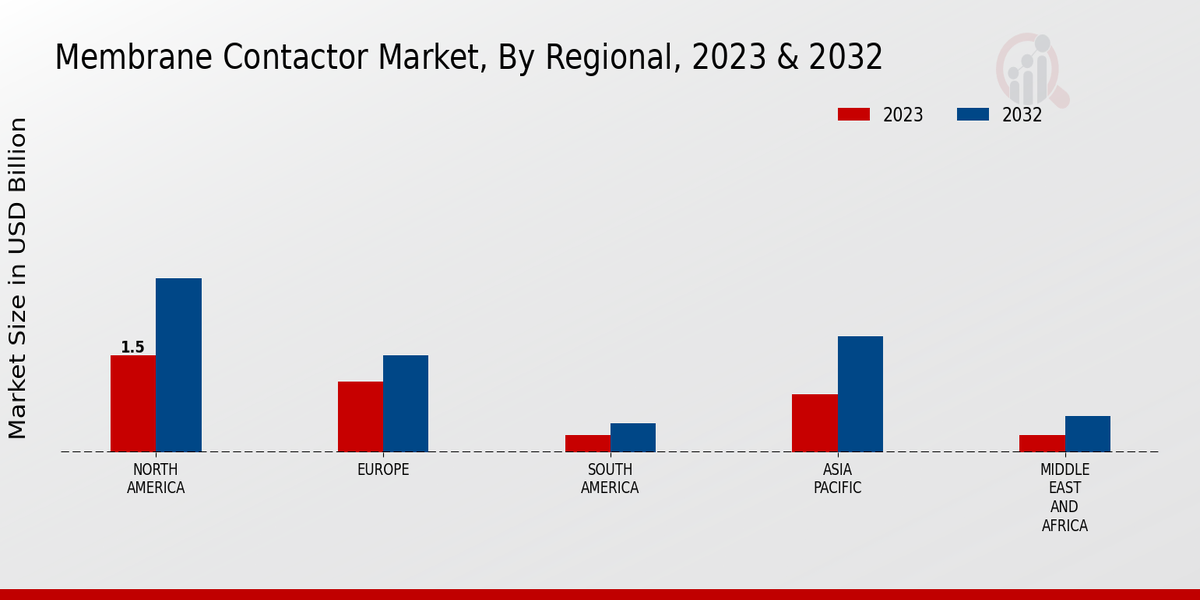 Membrane Contactor Market, By Regional, 2023 & 2032

2023
2032

Market Size in USD Billion

1.5

NORTH AMERICA
EUROPE
SOUTH AMERICA
ASIA PACIFIC
MIDDLE EAST AND AFRICA