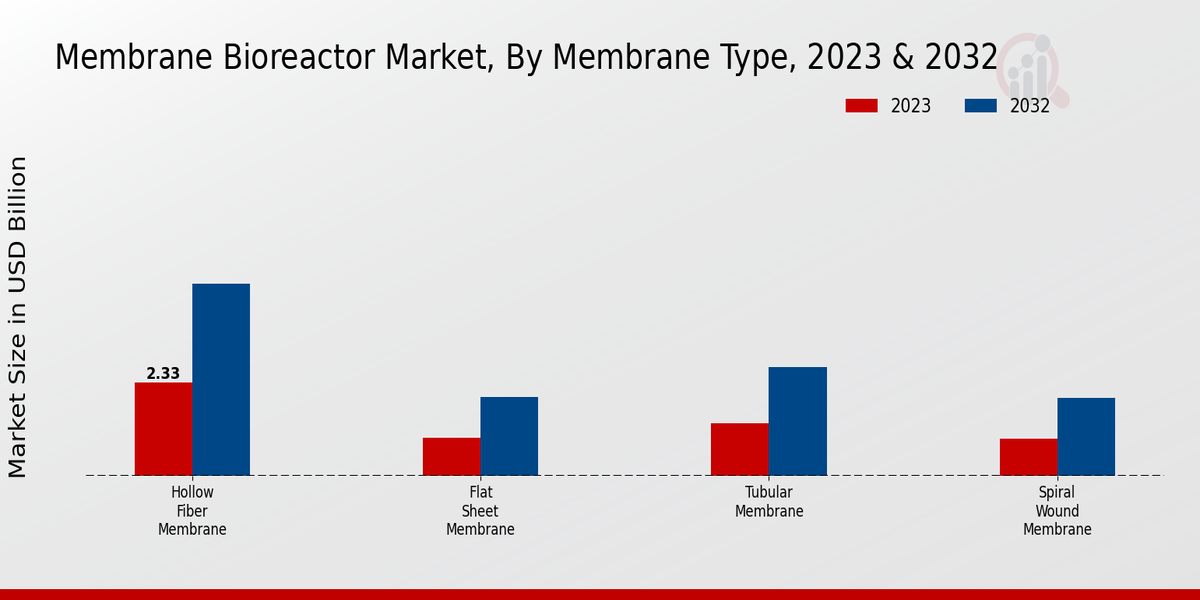 Membrane Bioreactor Market, By Membrane Type, 2023 & 2032

2023
2032

Market Size in USD Billion

2.33

Hollow Fiber Membrane

Flat Sheet Membrane

Tubular Membrane

Spiral Wound Membrane