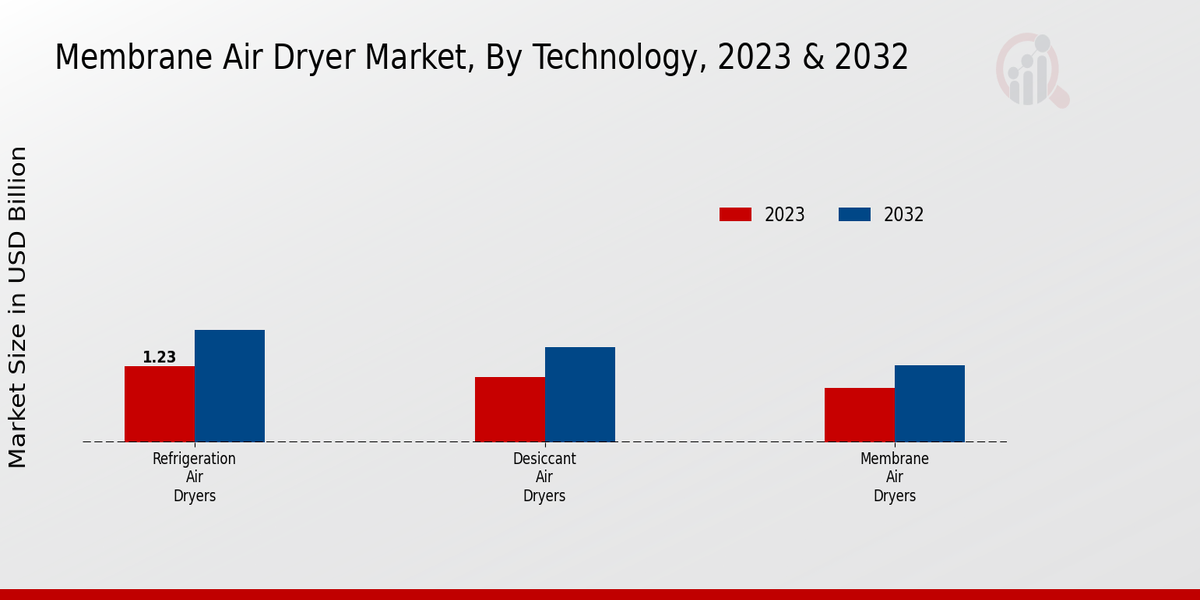 Membrane Air Dryer Market, By Technology, 2023 & 2032

Market Size in USD Billion

2023
2032

1.23

Refrigeration Air Dryers

Desiccant Air Dryers

Membrane Air Dryers