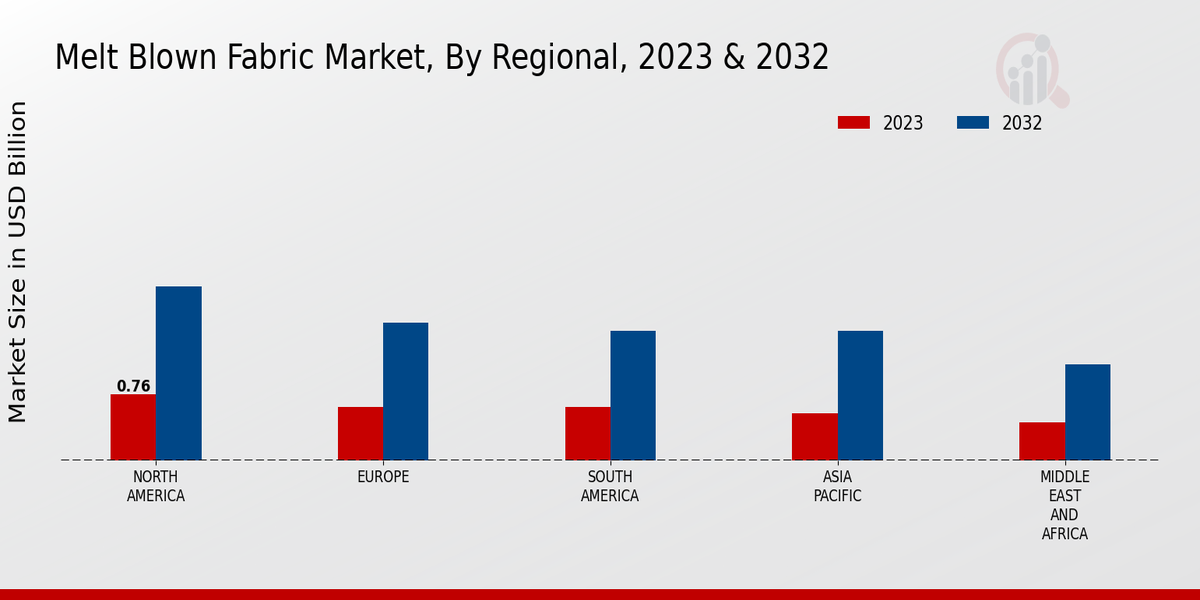 Melt Blown Fabric Market, By Regional, 2023 & 2032

2023
2032

Market Size in USD Billion

0.76

NORTH AMERICA
EUROPE
SOUTH AMERICA
ASIA PACIFIC
MIDDLE EAST AND AFRICA