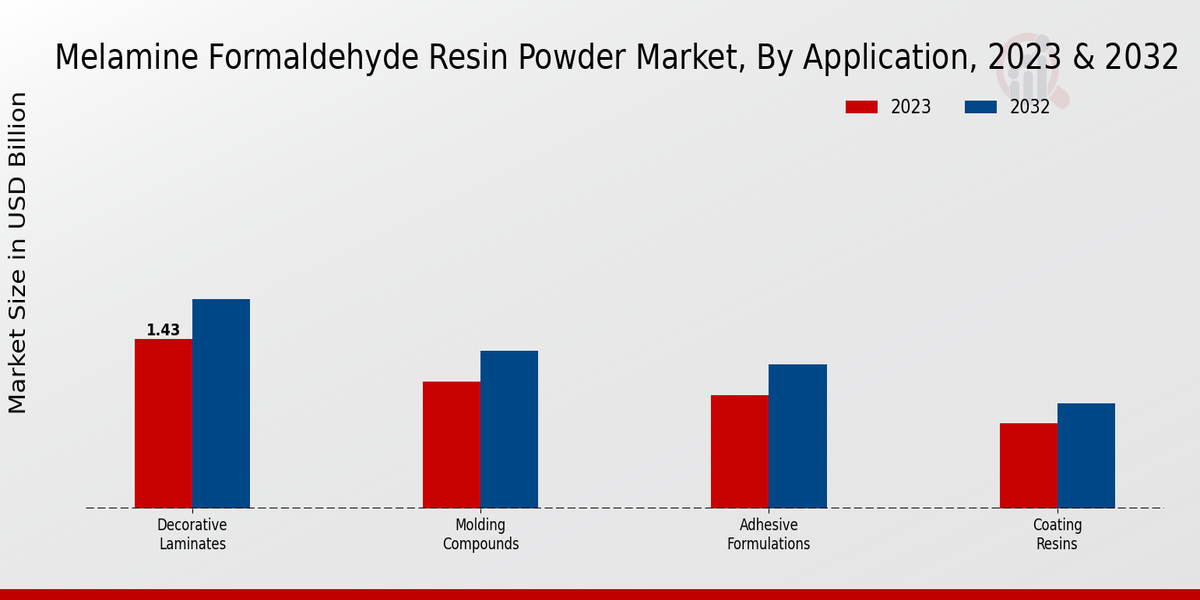 Melamine Formaldehyde Resin Powder Market, By Application, 2023 & 2032

2023
2032

Market Size in USD Billion

1.43

Decorative Laminates

Molding Compounds

Adhesive Formulations

Coating Resins