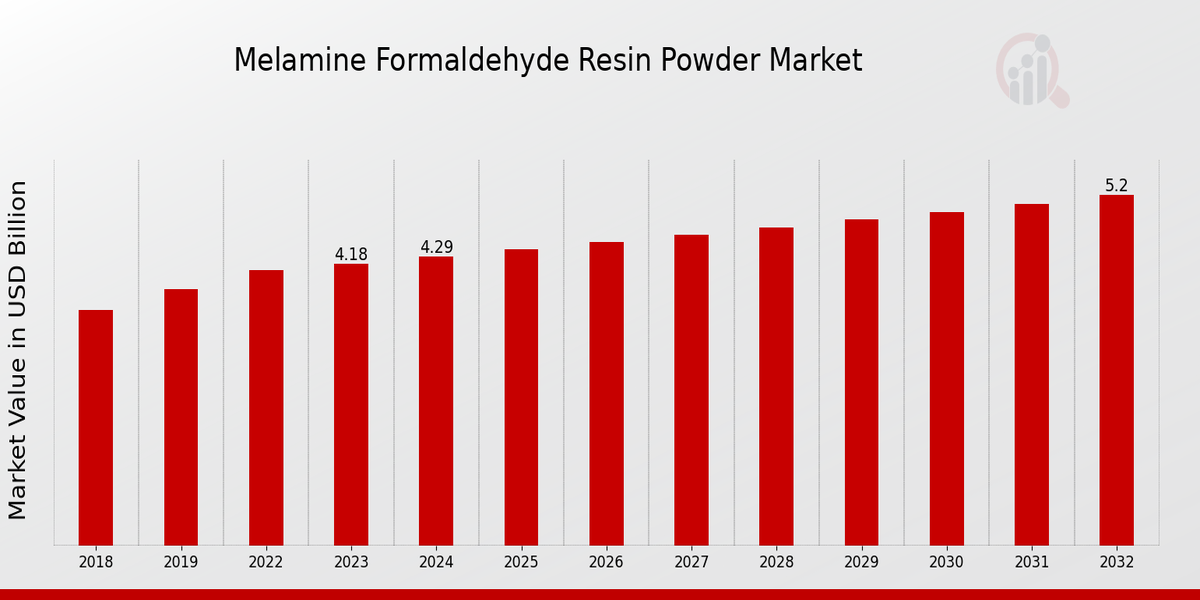 Melamine Formaldehyde Resin Powder Market

Market Value in USD Billion

4.18
4.29
5.2

2018
2019
2022
2023
2024
2025
2026
2027
2028
2029
2030
2031
2032