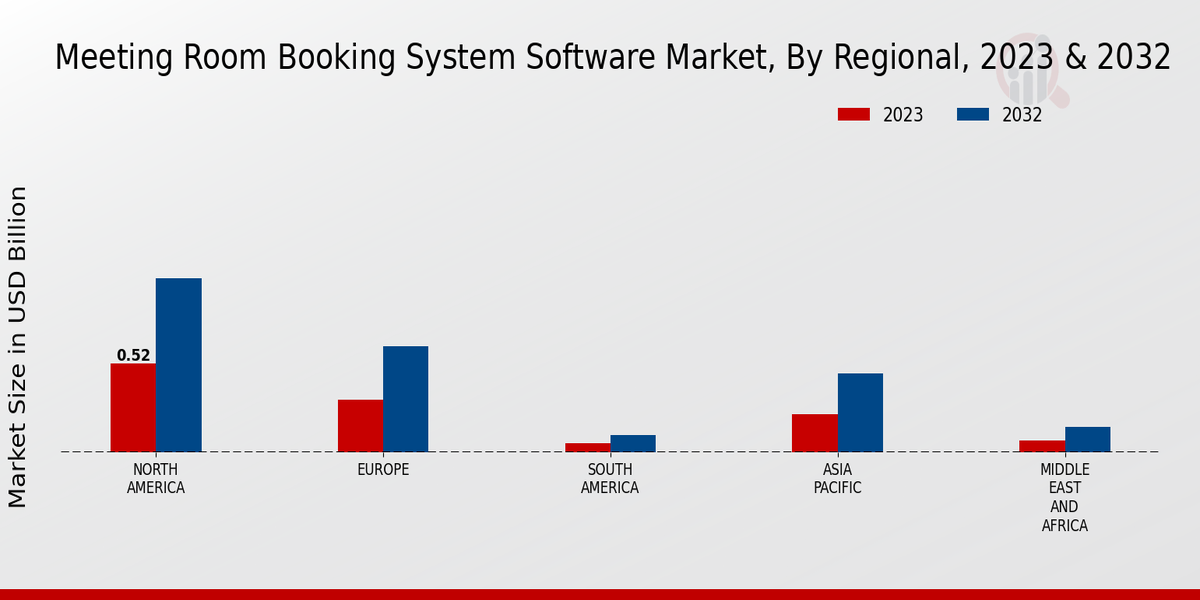 Meeting Room Booking System Software Market, By Regional, 2023 & 2032

2023
2032

Market Size in USD Billion

0.52

NORTH AMERICA
EUROPE
SOUTH AMERICA
ASIA PACIFIC
MIDDLE EAST AND AFRICA