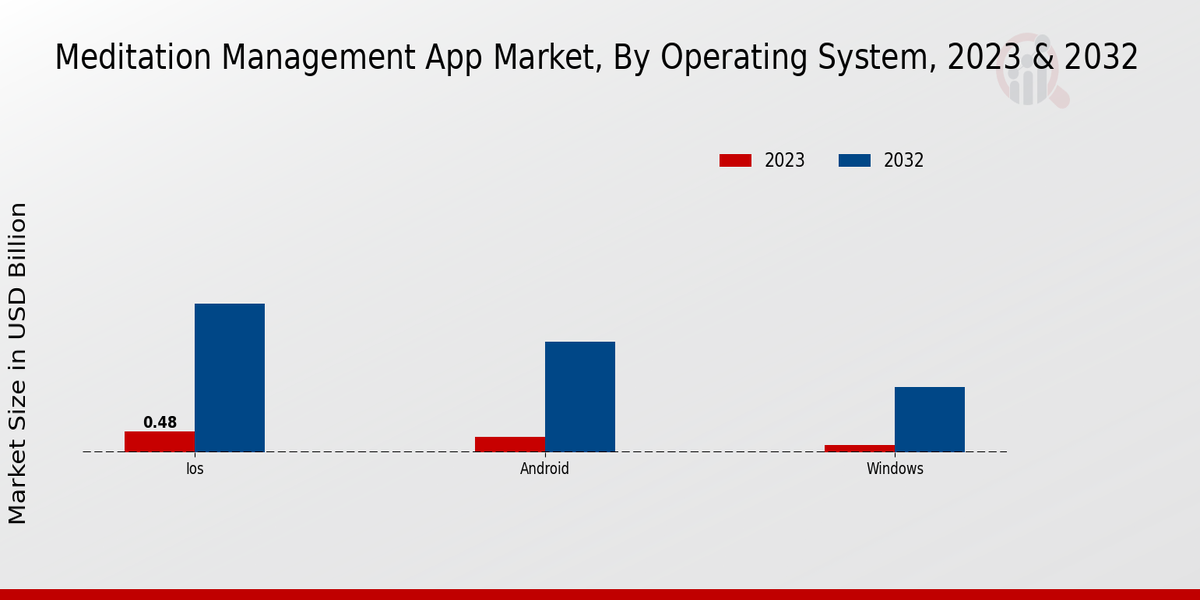 Meditation Management App Market, By Operating System, 2023 & 2032

2023
2032

Market Size in USD Billion

0.48

Ios
Android
Windows