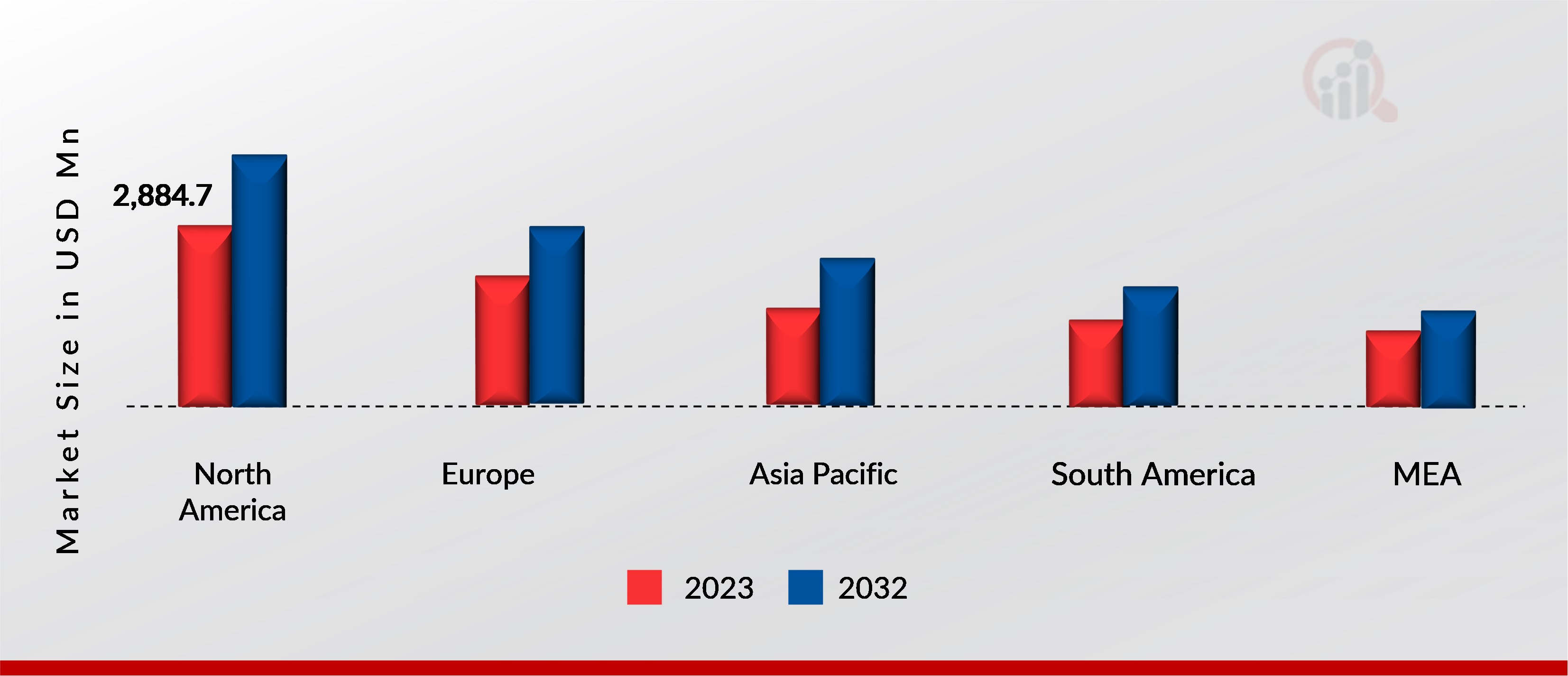 Market Size in USD Mn

2,884.7

North America

Europe

Asia Pacific

South America

MEA

2023

2032