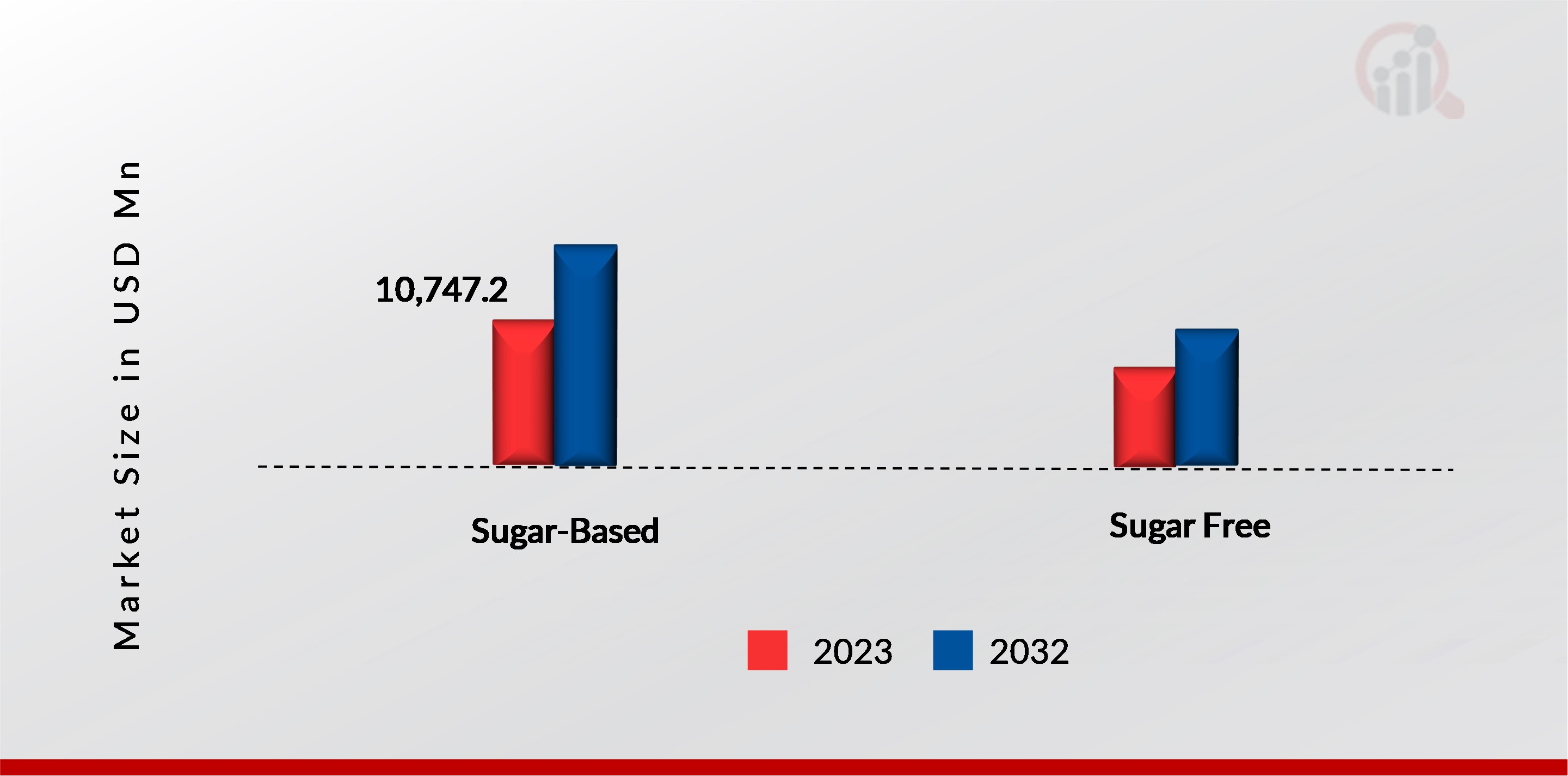 Market Size in USD Mn

10,747.2

Sugar-Based

Sugar Free

2023

2032