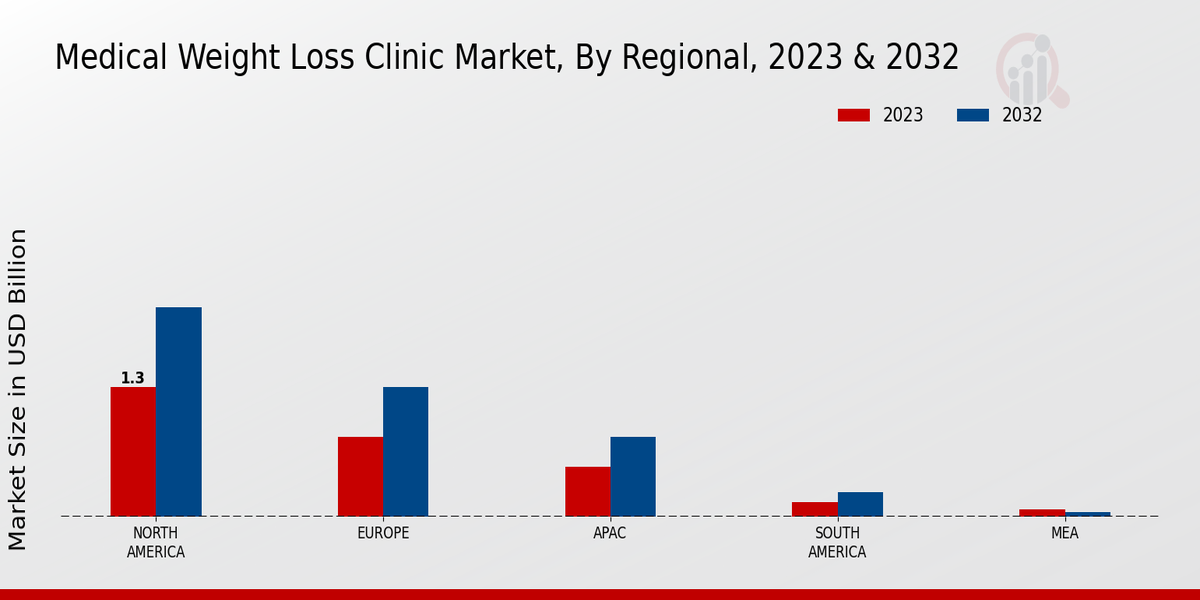 Medical Weight Loss Clinic Market, By Regional, 2023 & 2032

2023
2032

Market Size in USD Billion

1.3

NORTH AMERICA
EUROPE
APAC
SOUTH AMERICA
MEA