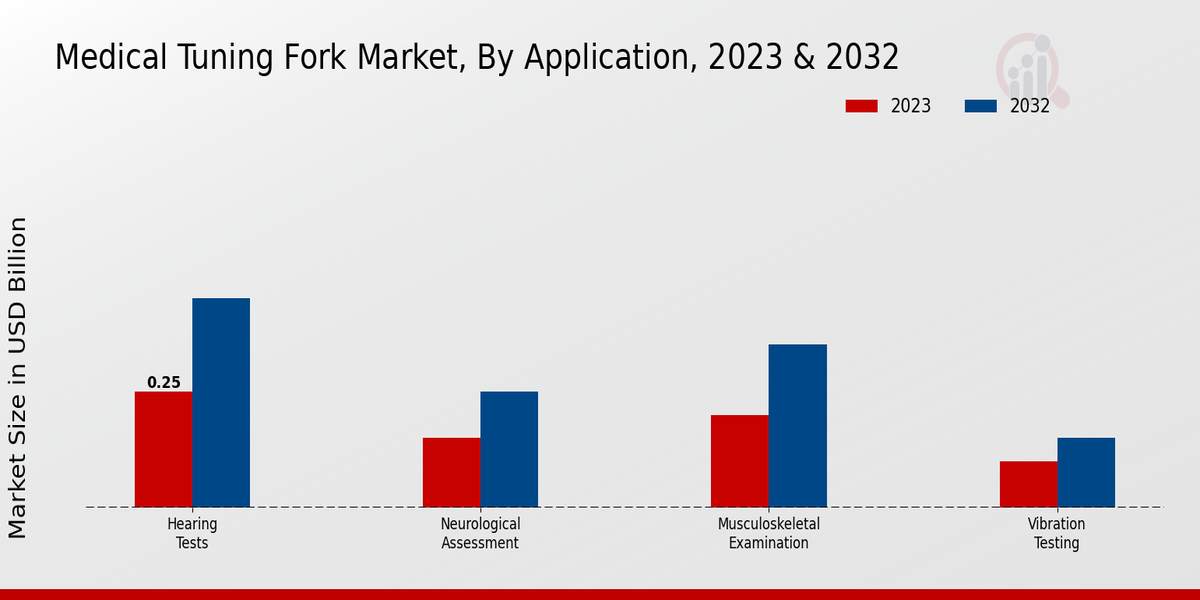 Medical Tuning Fork Market, By Application, 2023 & 2032

2023
2032

Market Size in USD Billion

0.25

Hearing Tests
Neurological Assessment
Musculoskeletal Examination
Vibration Testing