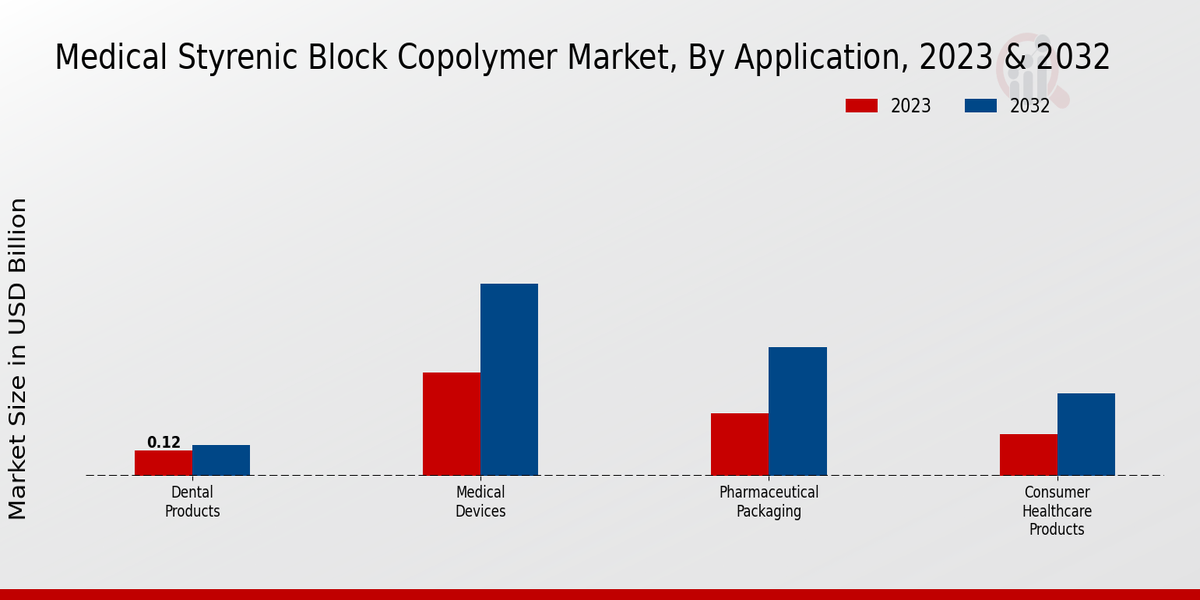 Medical Styrenic Block Copolymer Market, By Application, 2023 & 2032

2023
2032

Market Size in USD Billion

0.12

Dental Products

Medical Devices

Pharmaceutical Packaging

Consumer Healthcare Products