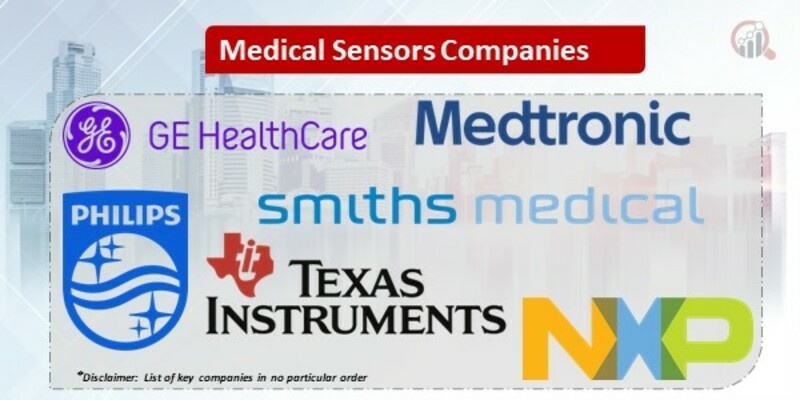 Medical Sensors Companies

GE HealthCare

Medtronic

PHILIPS

smiths medical

TEXAS INSTRUMENTS

NXP

*Disclaimer: List of key companies in no particular order