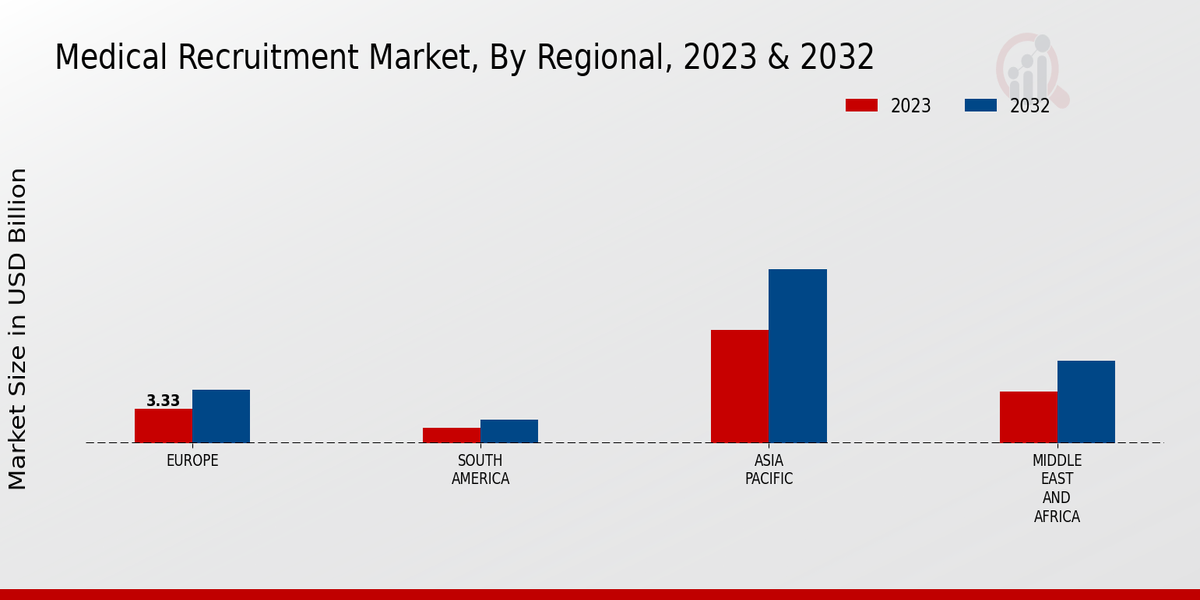 Medical Recruitment Market, By Regional, 2023 & 2032

2023
2032

Market Size in USD Billion

3.33

EUROPE

SOUTH AMERICA

ASIA PACIFIC

MIDDLE EAST AND AFRICA