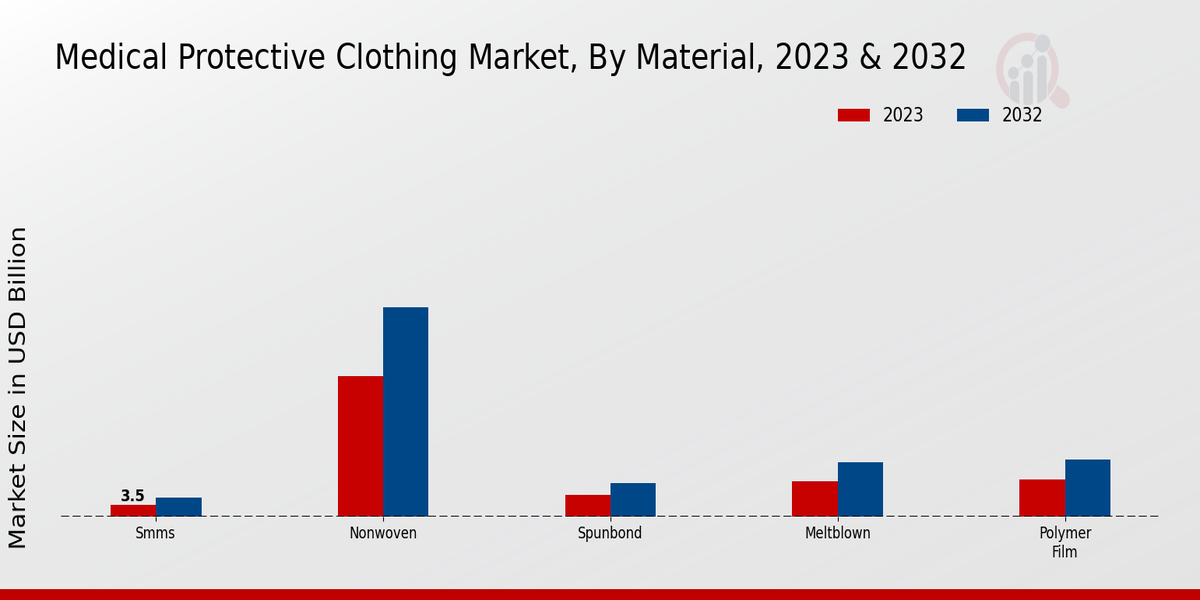 Medical Protective Clothing Market, By Material, 2023 & 2032

2023
2032

Market Size in USD Billion

3.5

Smms
Nonwoven
Spunbond
Meltblown
Polymer Film