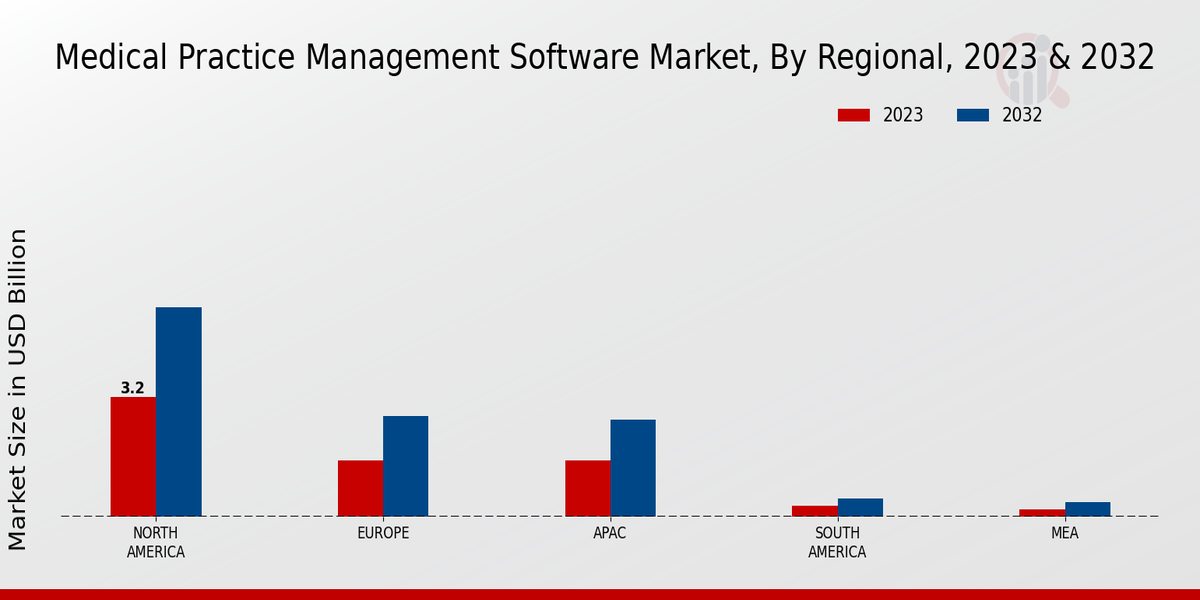 Medical Practice Management Software Market, By Regional, 2023 & 2032

2023
2032

Market Size in USD Billion

3.2

NORTH AMERICA
EUROPE
APAC
SOUTH AMERICA
MEA