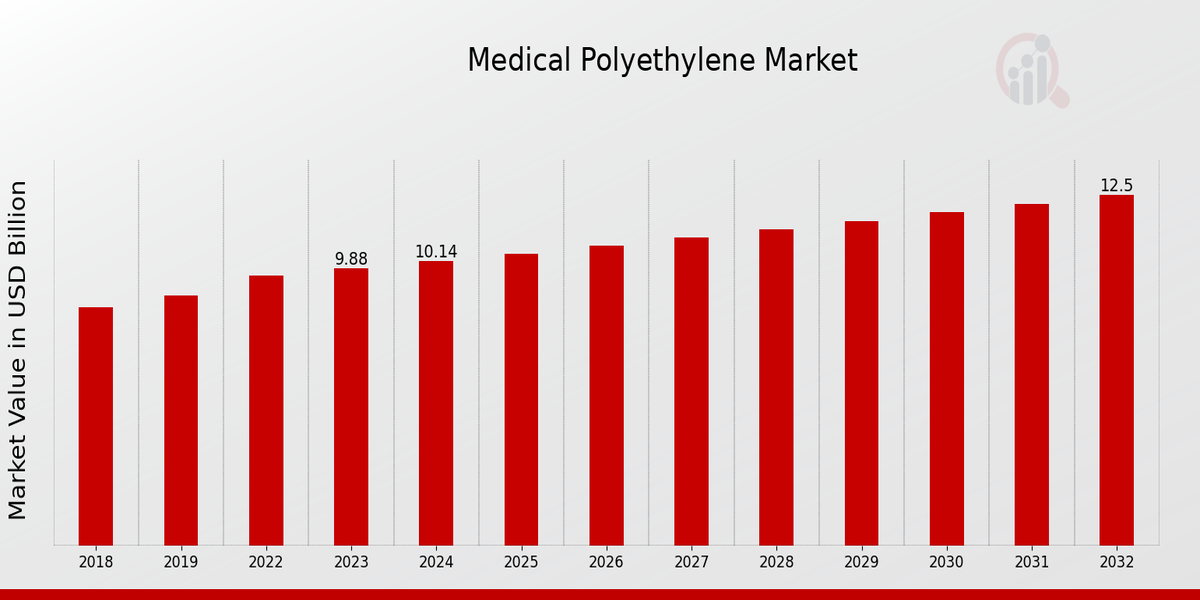 Medical Polyethylene Market

Market Value in USD Billion

9.88
10.14
12.5

2018
2019
2022
2023
2024
2025
2026
2027
2028
2029
2030
2031
2032