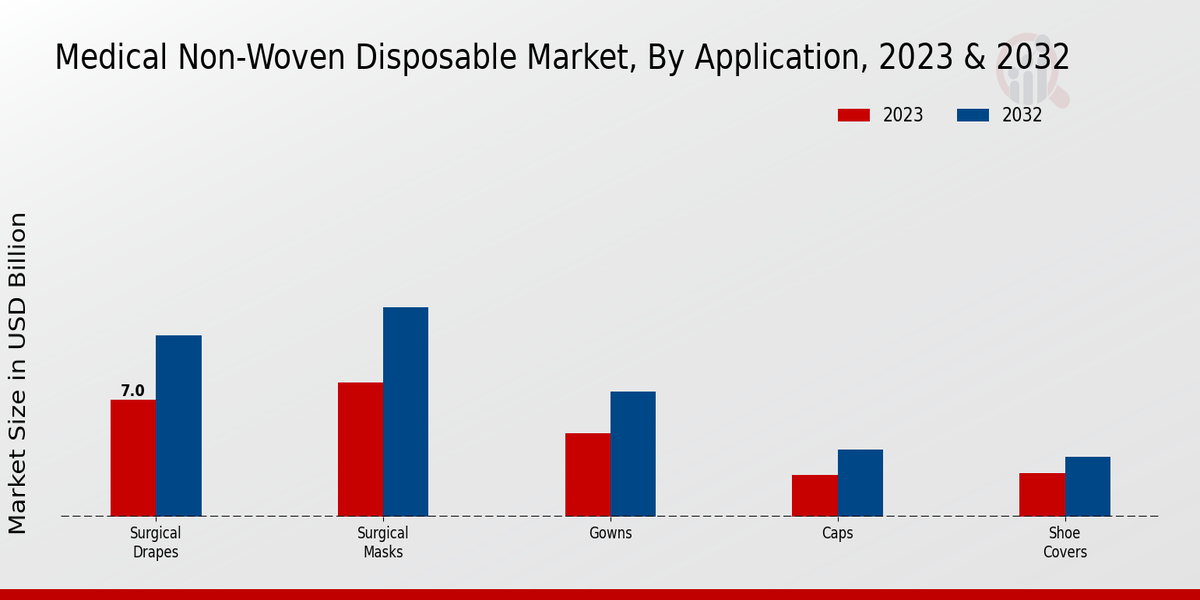 Medical Non-Woven Disposable Market, By Application, 2023 & 2032

2023 2032

Market Size in USD Billion

7.0

Surgical Drapes

Surgical Masks

Gowns

Caps

Shoe Covers