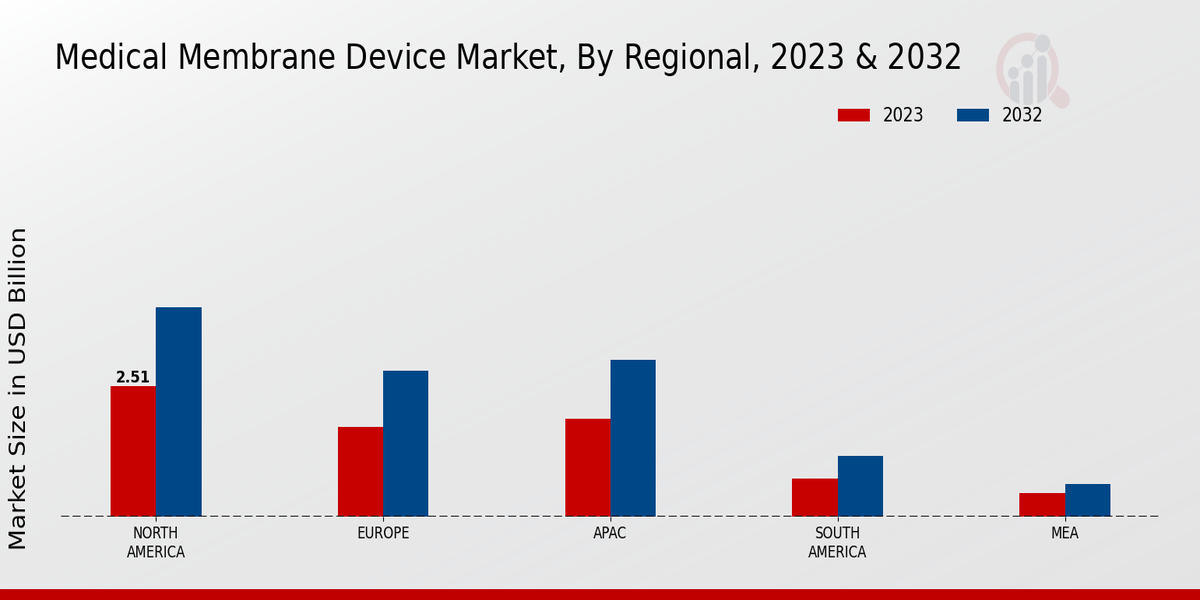 Medical Membrane Device Market, By Regional, 2023 & 2032

2023
2032

Market Size in USD Billion

2.51

NORTH AMERICA
EUROPE
APAC
SOUTH AMERICA
MEA