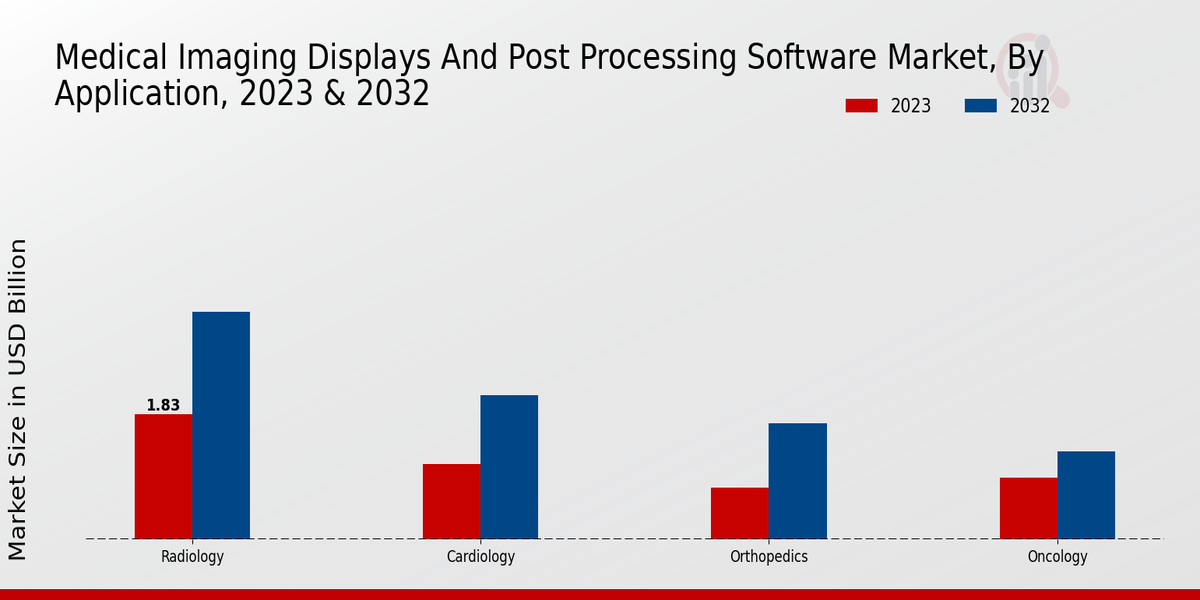 Medical Imaging Displays And Post Processing Software Market, By Application, 2023 & 2032

2023
2032

Market Size in USD Billion

1.83

Radiology
Cardiology
Orthopedics
Oncology