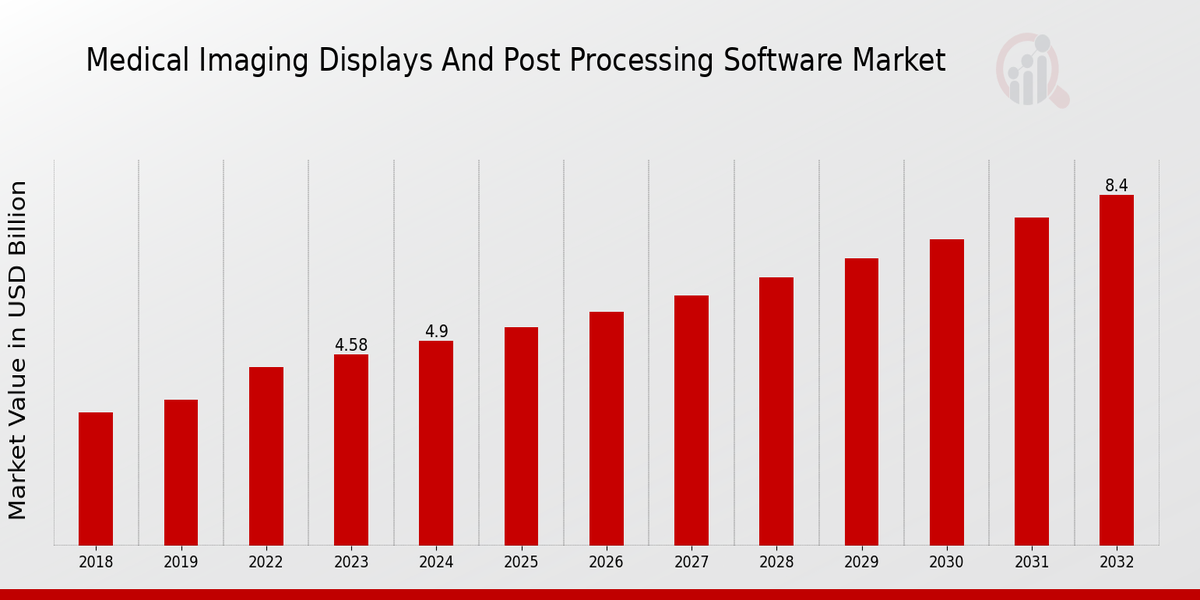 Medical Imaging Displays And Post Processing Software Market

Market Value in USD Billion

4.58
4.9
8.4

2018
2019
2022
2023
2024
2025
2026
2027
2028
2029
2030
2031
2032