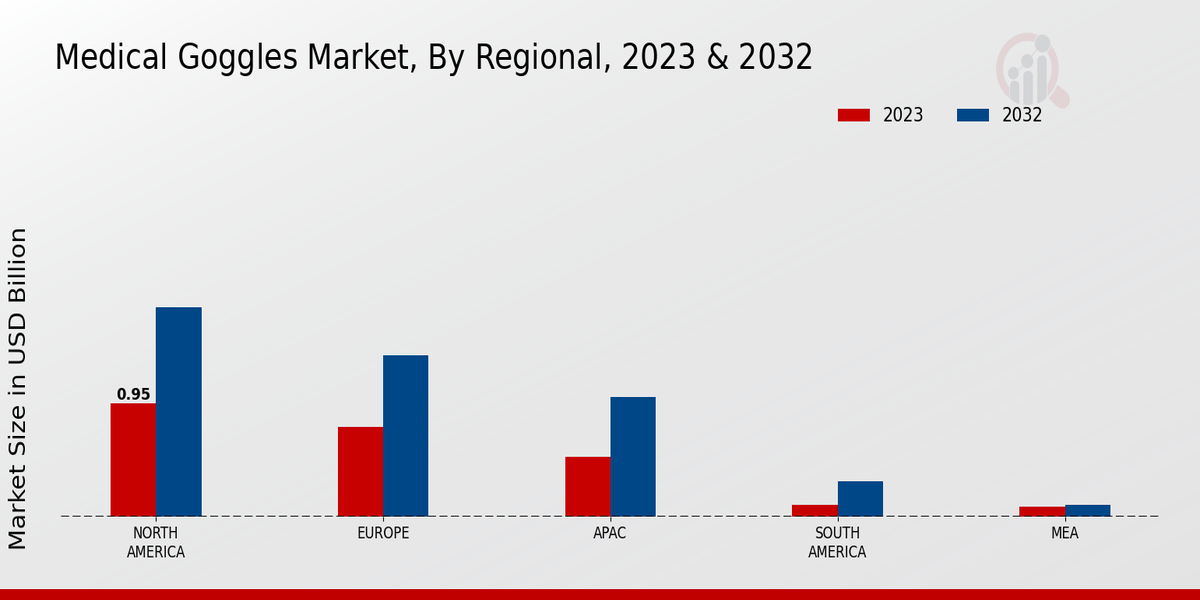 Medical Goggles Market, By Regional, 2023 & 2032

2023
2032

Market Size in USD Billion

0.95

NORTH AMERICA
EUROPE
APAC
SOUTH AMERICA
MEA