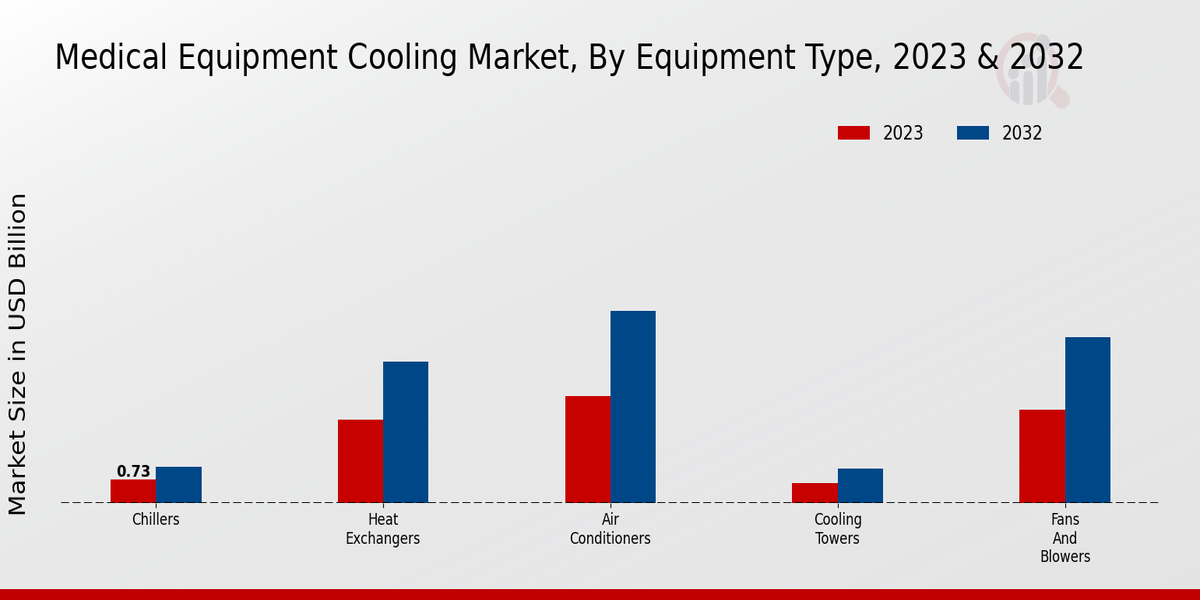 Medical Equipment Cooling Market, By Equipment Type, 2023 & 2032

2023 2032

Market Size in USD Billion

0.73

Chillers

Heat Exchangers

Air Conditioners

Cooling Towers

Fans And Blowers