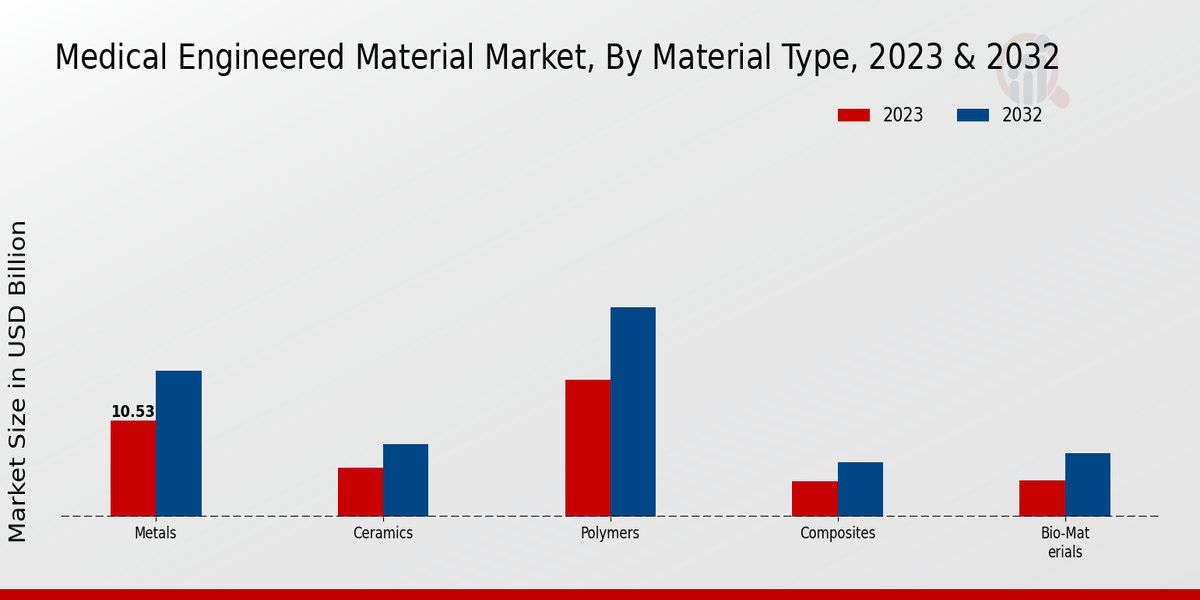 Medical Engineered Material Market, By Material Type, 2023 & 2032

2023
2032

Market Size in USD Billion

10.53

Metals
Ceramics
Polymers
Composites
Bio-Mat erials