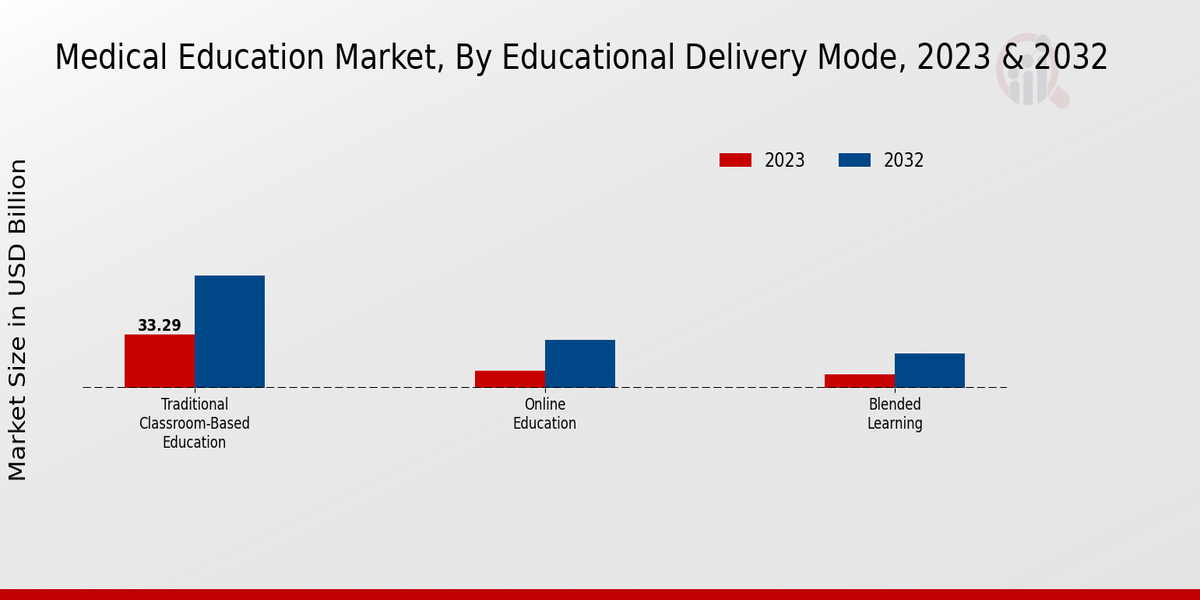 Medical Education Market, By Educational Delivery Mode, 2023 & 2032

2023 2032

Market Size in USD Billion

33.29

Traditional Classroom-Based Education

Online Education

Blended Learning