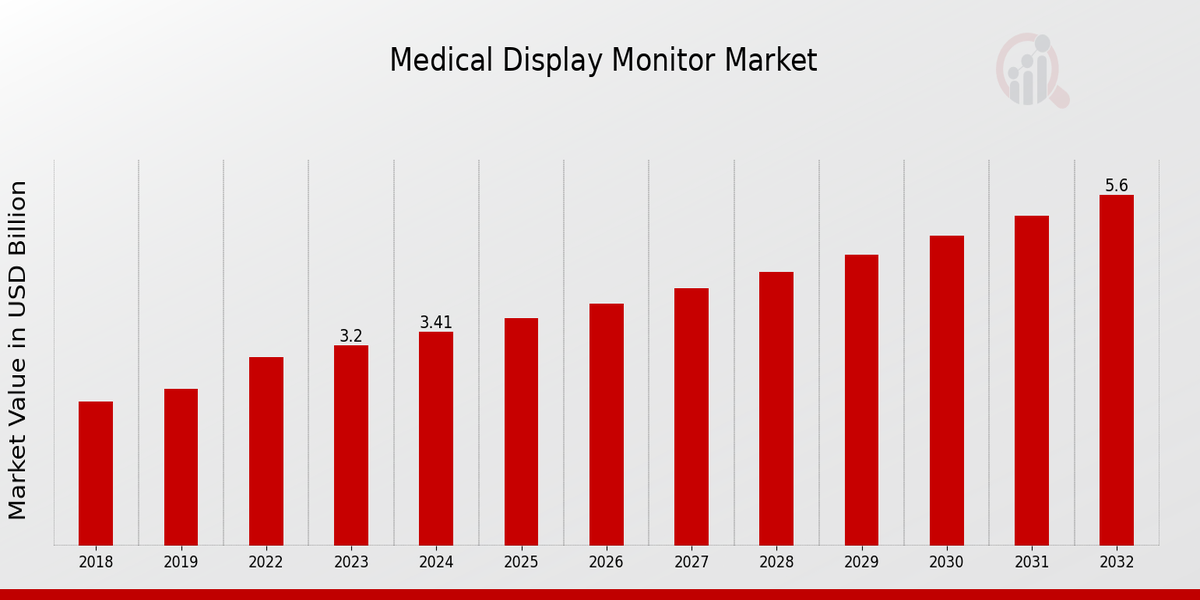 Medical Display Monitor Market

Market Value in USD Billion

3.2
3.41
5.6

2018
2019
2022
2023
2024
2025
2026
2027
2028
2029
2030
2031
2032