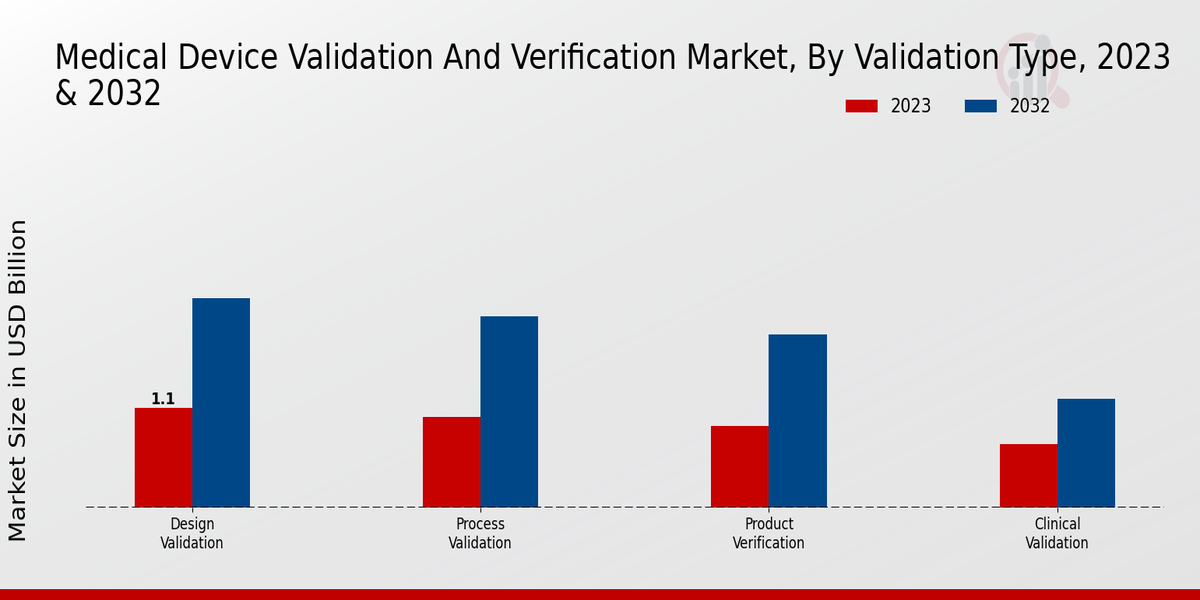 Medical Device Validation And Verification Market, By Validation Type, 2023 & 2032

2023
2032

Market Size in USD Billion

1.1

Design Validation
Process Validation
Product Verification
Clinical Validation