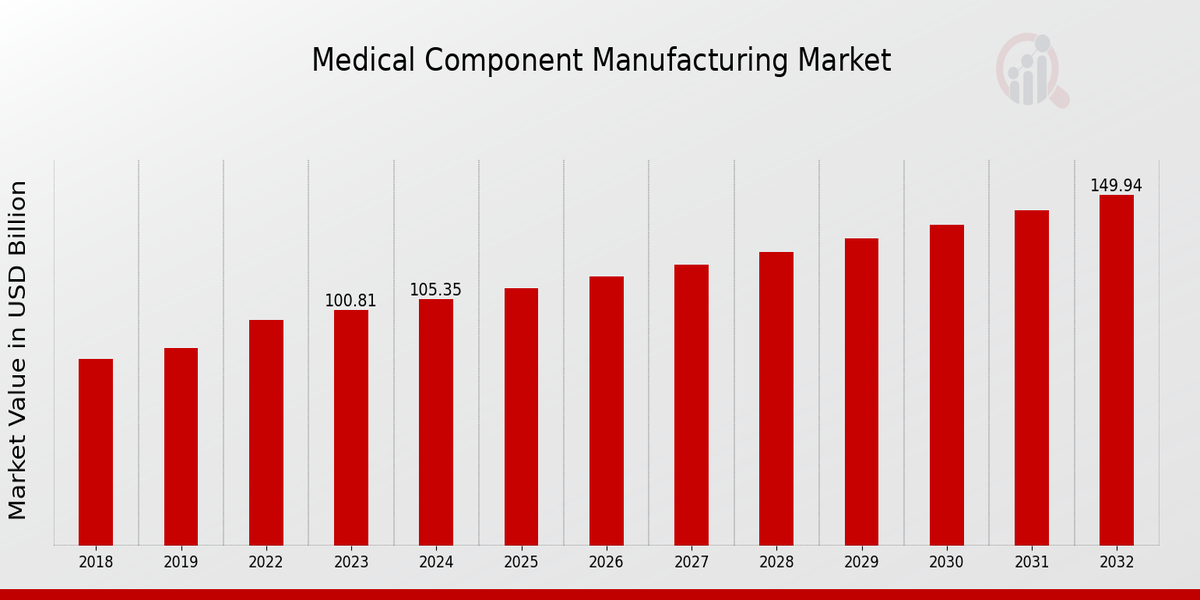 Medical Component Manufacturing Market

Market Value in USD Billion

100.81
105.35
149.94

2018
2019
2022
2023
2024
2025
2026
2027
2028
2029
2030
2031
2032