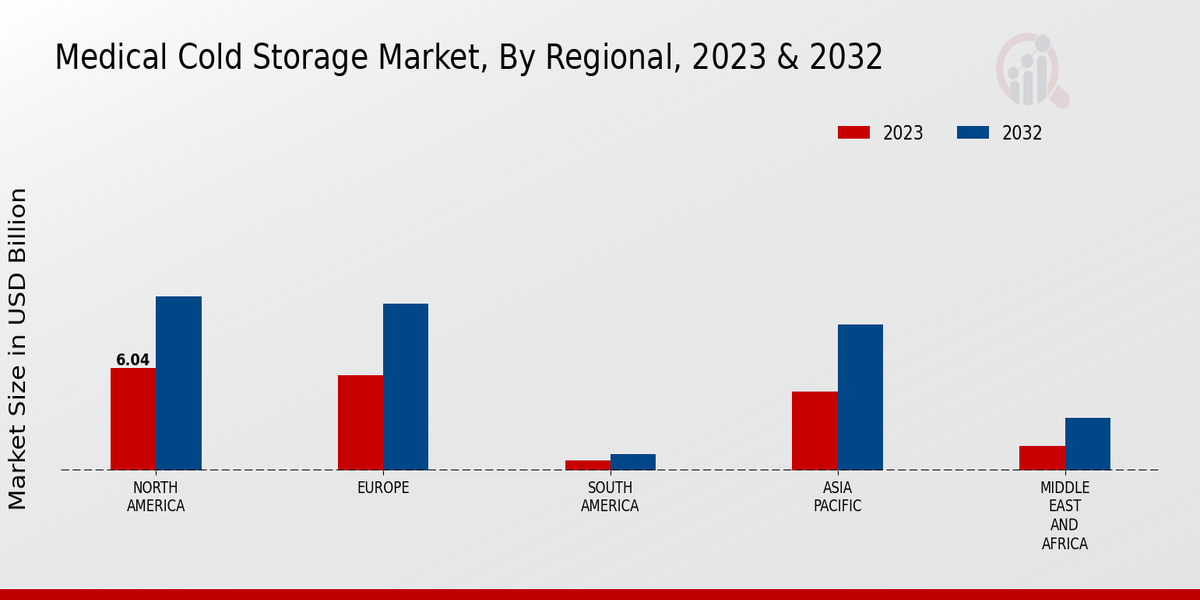 Medical Cold Storage Market, By Regional, 2023 & 2032

2023
2032

Market Size in USD Billion

6.04

NORTH AMERICA
EUROPE
SOUTH AMERICA
ASIA PACIFIC
MIDDLE EAST AND AFRICA