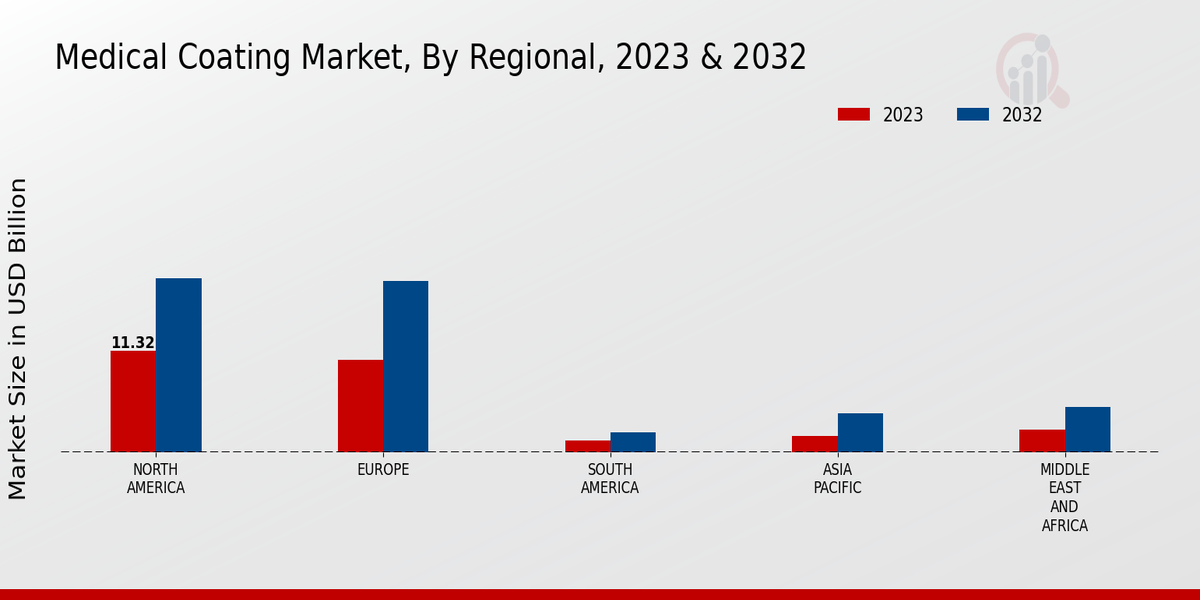 Medical Coating Market, By Regional, 2023 & 2032

2023
2032

Market Size in USD Billion

11.32

NORTH AMERICA
EUROPE
SOUTH AMERICA
ASIA PACIFIC
MIDDLE EAST AND AFRICA