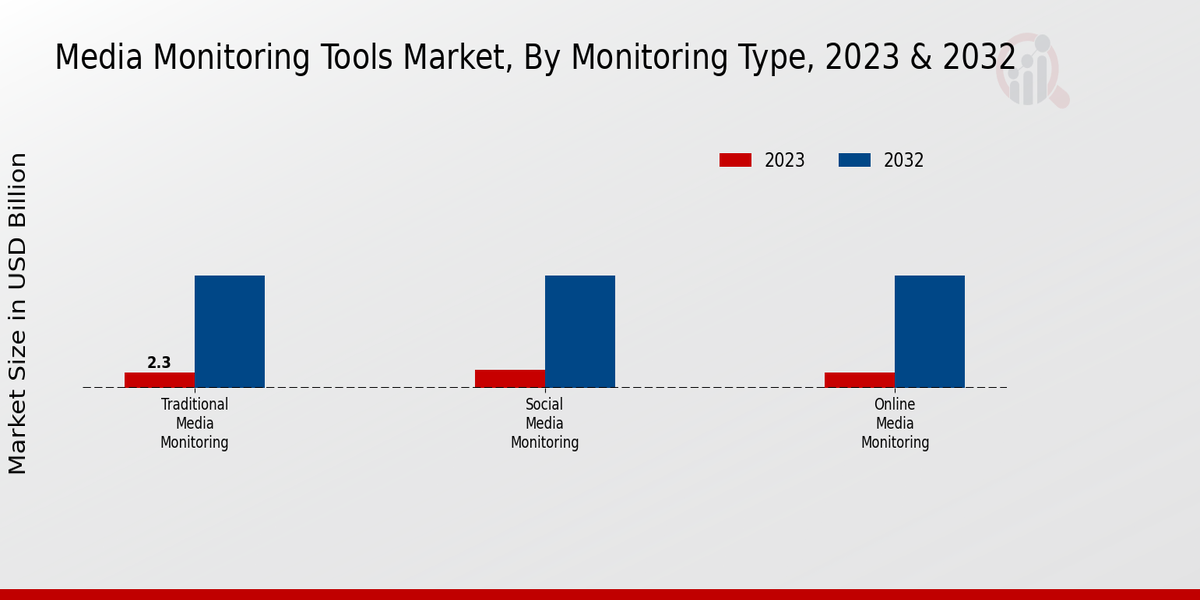 Media Monitoring Tools Market, By Monitoring Type, 2023 & 2032

2023 2032

Market Size in USD Billion

2.3

Traditional Media Monitoring

Social Media Monitoring

Online Media Monitoring