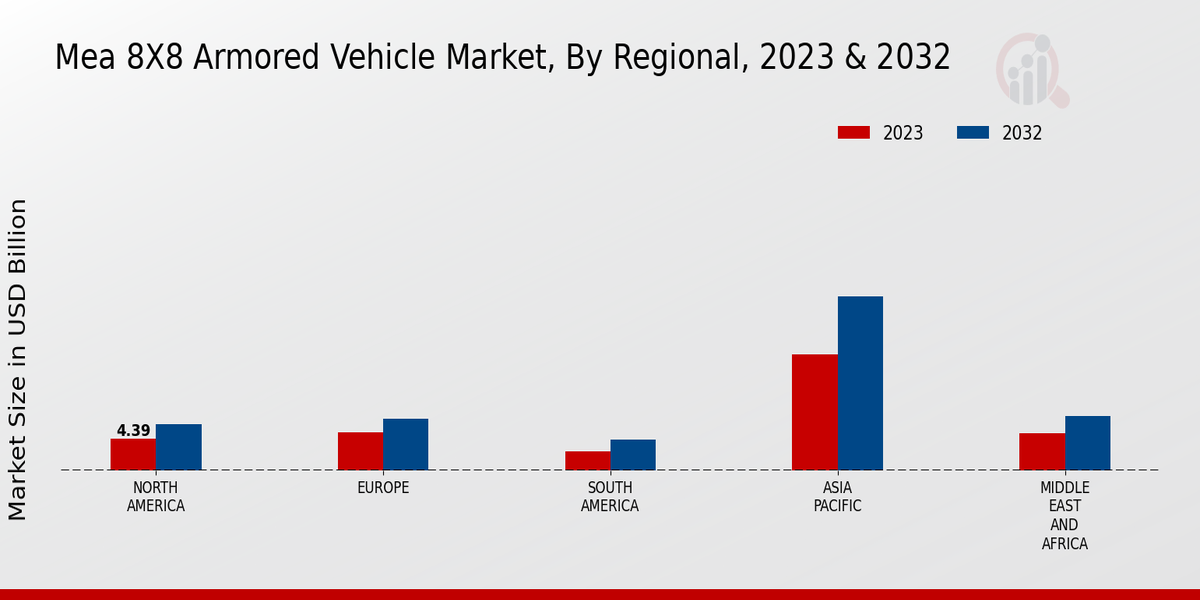 Mea 8X8 Armored Vehicle Market, By Regional, 2023 & 2032

2023
2032

Market Size in USD Billion

4.39

NORTH AMERICA
EUROPE
SOUTH AMERICA
ASIA PACIFIC
MIDDLE EAST AND AFRICA