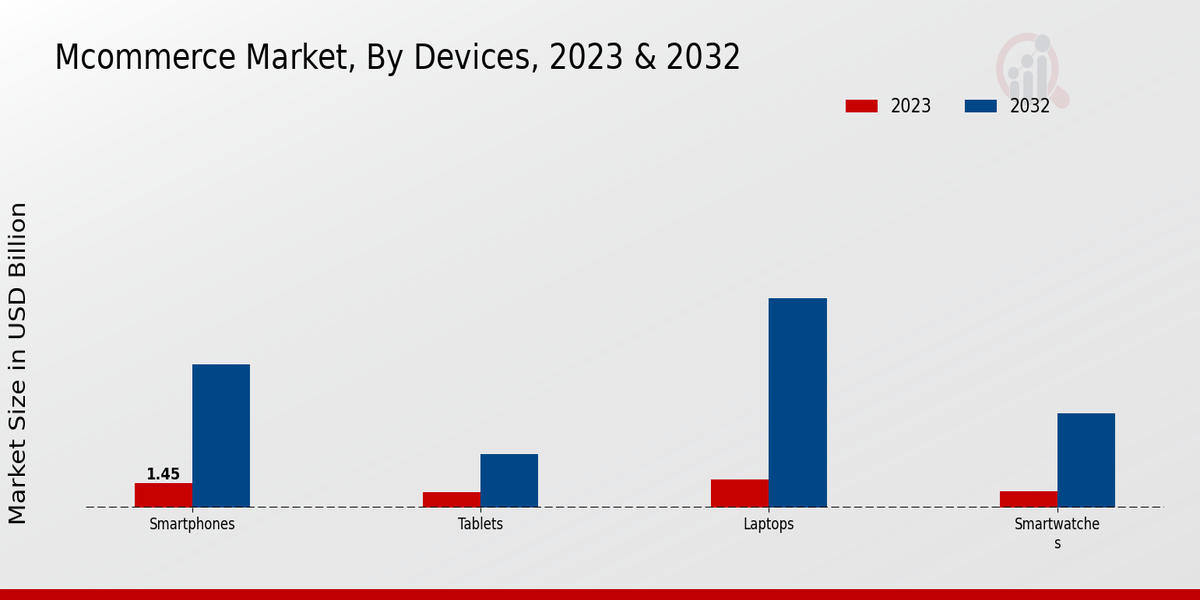 Mcommerce Market, By Devices, 2023 & 2032

2023 2032

Market Size in USD Billion

1.45

Smartphones

Tablets

Laptops

Smartwatches