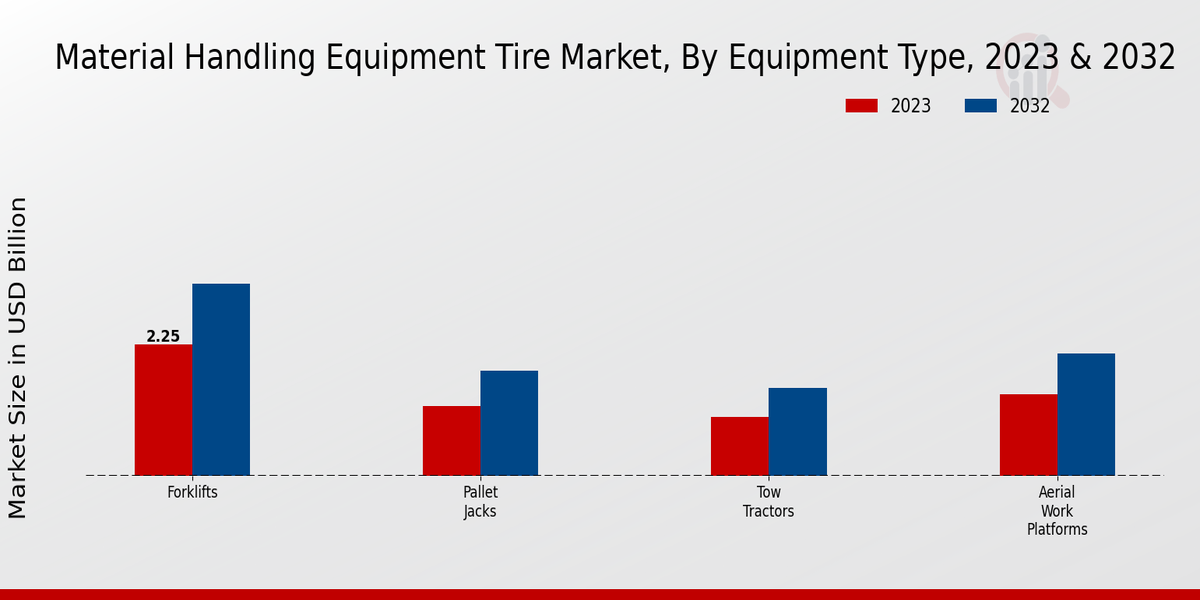 Material Handling Equipment Tire Market, By Equipment Type, 2023 & 2032

2023
2032

Market Size in USD Billion

2.25

Forklifts
Pallet Jacks
Tow Tractors
Aerial Work Platforms