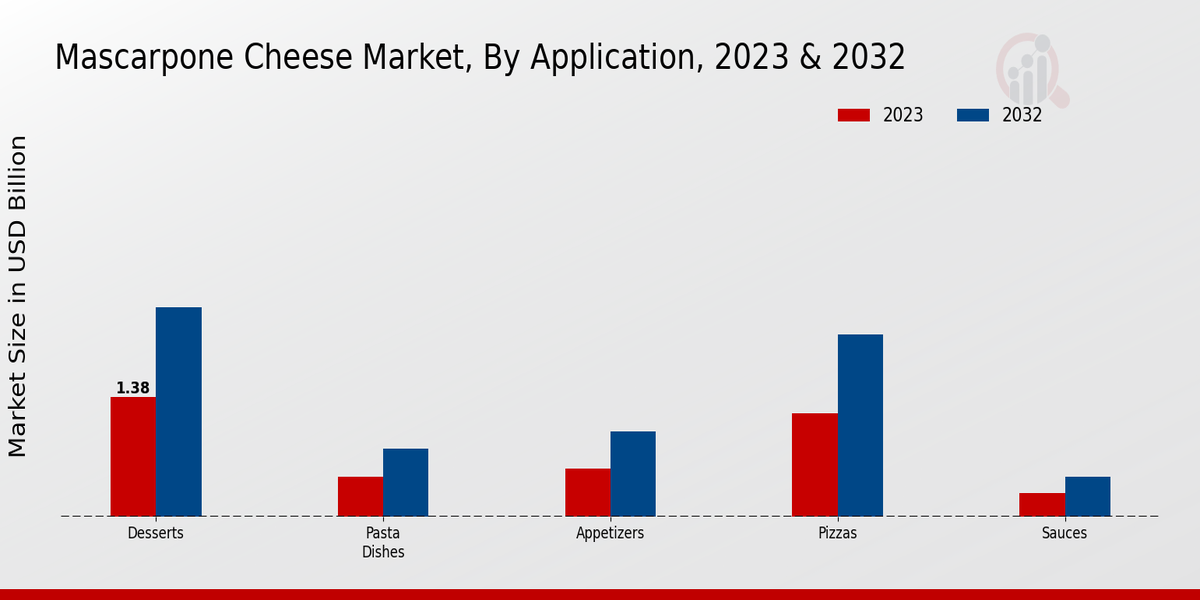 Mascarpone Cheese Market, By Application, 2023 & 2032

2023
2032

Market Size in USD Billion

1.38

Desserts
Pasta Dishes
Appetizers
Pizzas
Sauces