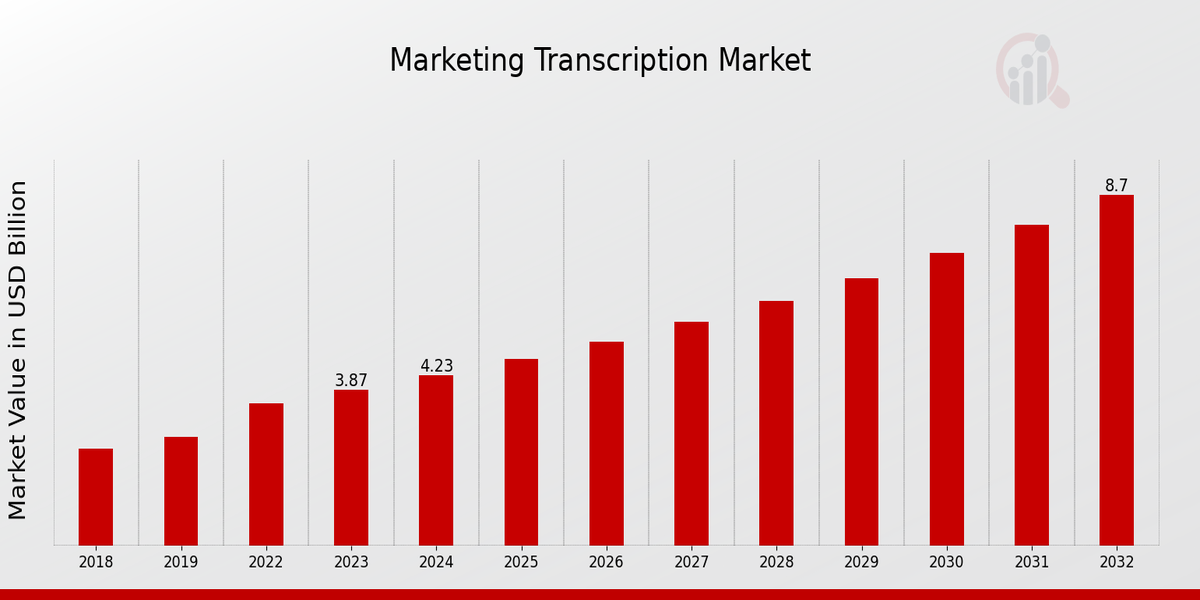 Marketing Transcription Market

Market Value in USD Billion

3.87
4.23
8.7

2018
2019
2022
2023
2024
2025
2026
2027
2028
2029
2030
2031
2032