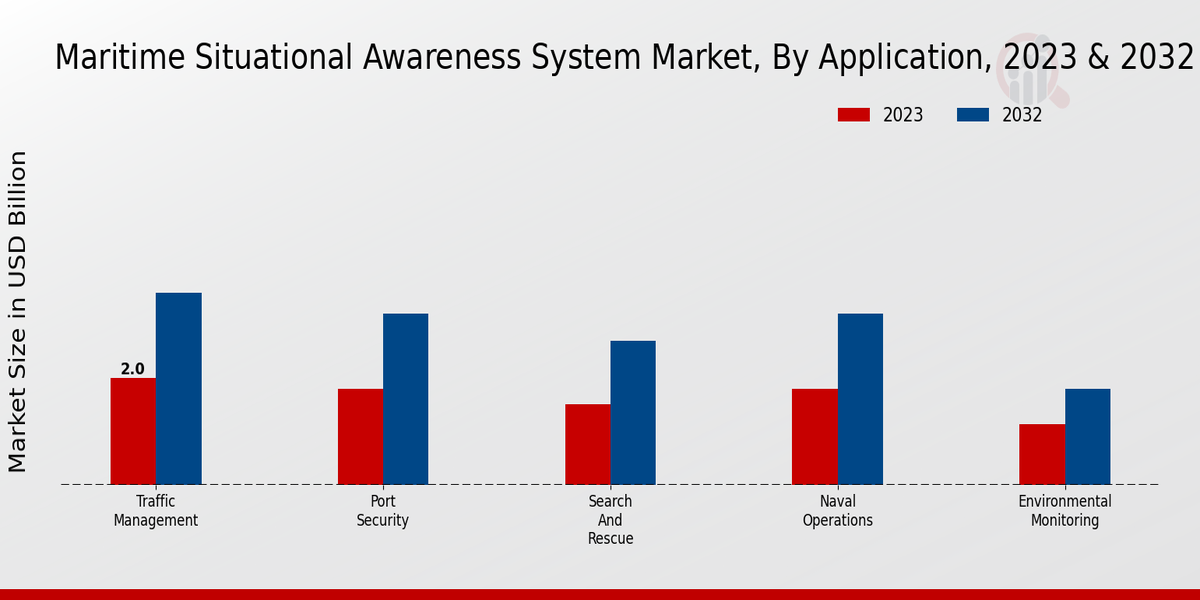 Maritime Situational Awareness System Market, By Application, 2023 & 2032

2023
2032

Market Size in USD Billion

2.0

Traffic Management
Port Security
Search And Rescue
Naval Operations
Environmental Monitoring