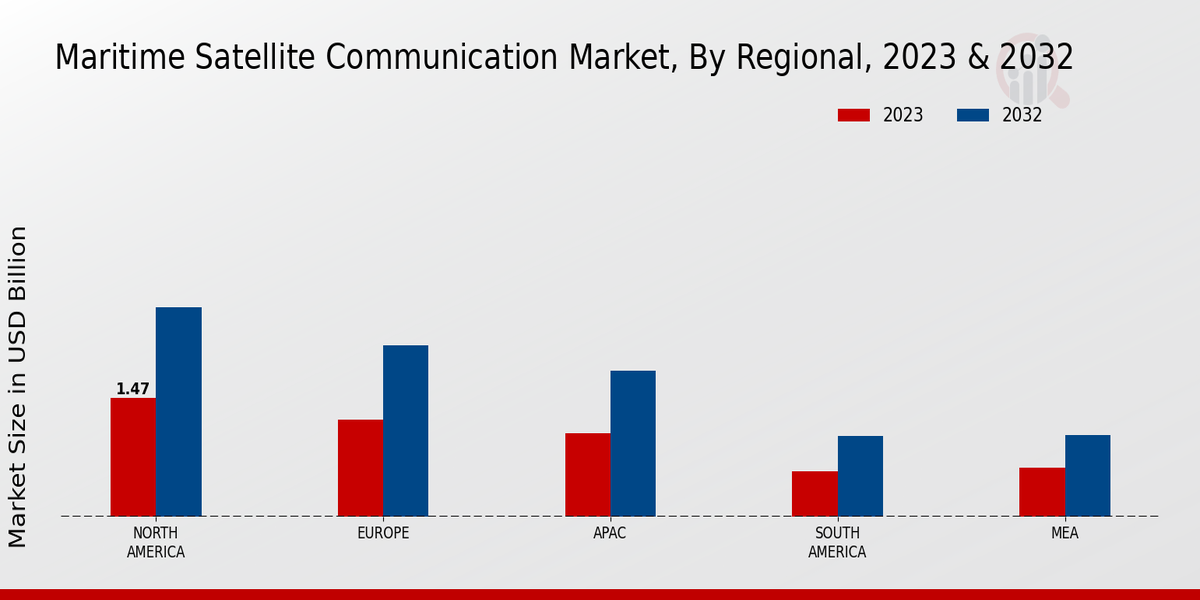 Maritime Satellite Communication Market, By Regional, 2023 & 2032

2023
2032

Market Size in USD Billion

1.47

NORTH AMERICA
EUROPE
APAC
SOUTH AMERICA
MEA