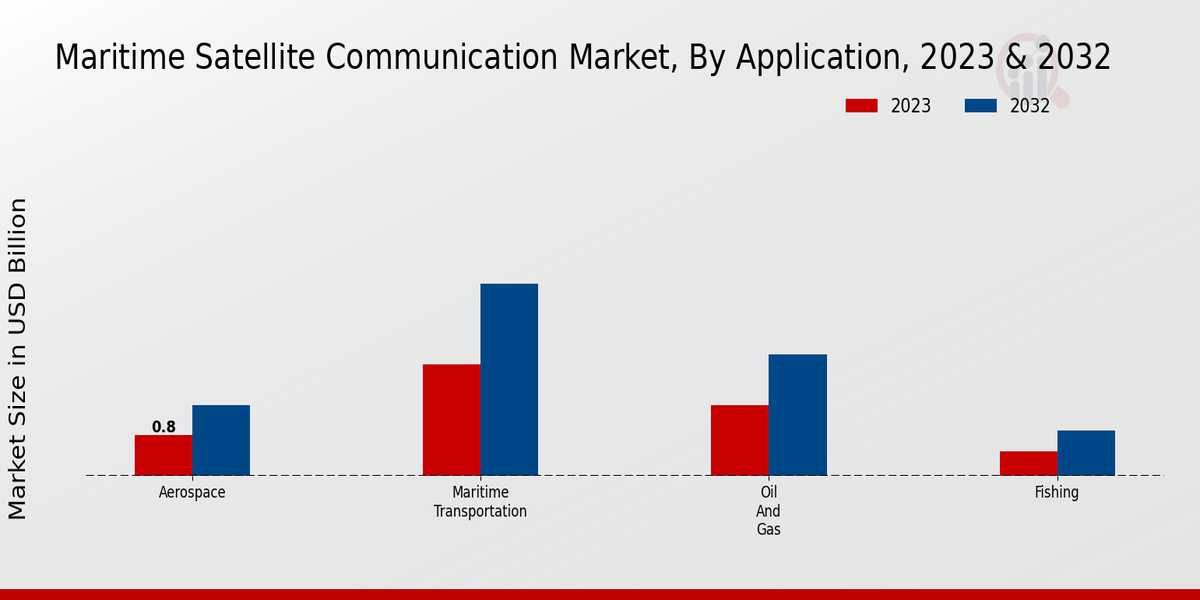 Maritime Satellite Communication Market, By Application, 2023 & 2032

2023
2032

Market Size in USD Billion

0.8

Aerospace
Maritime Transportation
Oil And Gas
Fishing