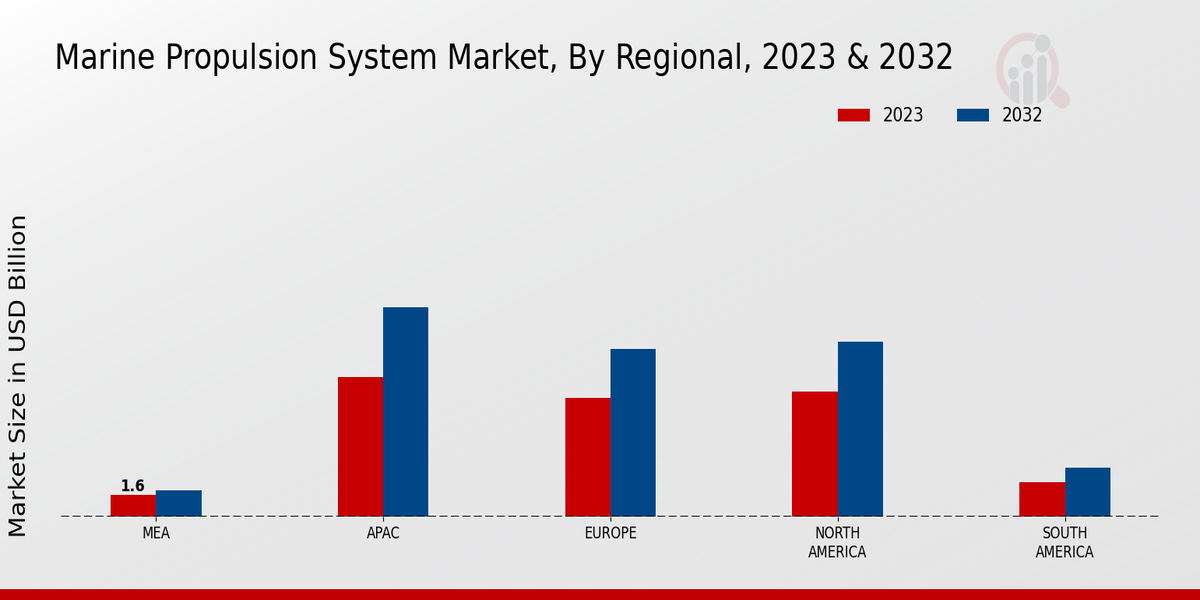 Marine Propulsion System Market, By Regional, 2023 & 2032

2023
2032

Market Size in USD Billion

1.6

MEA
APAC
EUROPE
NORTH AMERICA
SOUTH AMERICA