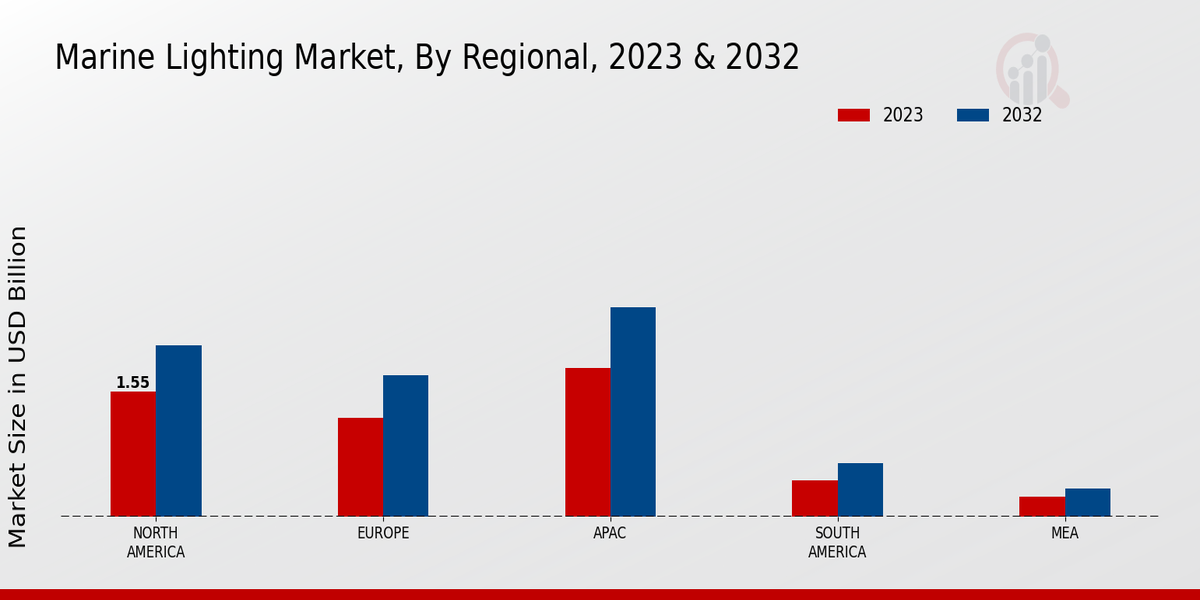 Marine Lighting Market, By Regional, 2023 & 2032

2023
2032

Market Size in USD Billion

1.55

NORTH AMERICA
EUROPE
APAC
SOUTH AMERICA
MEA